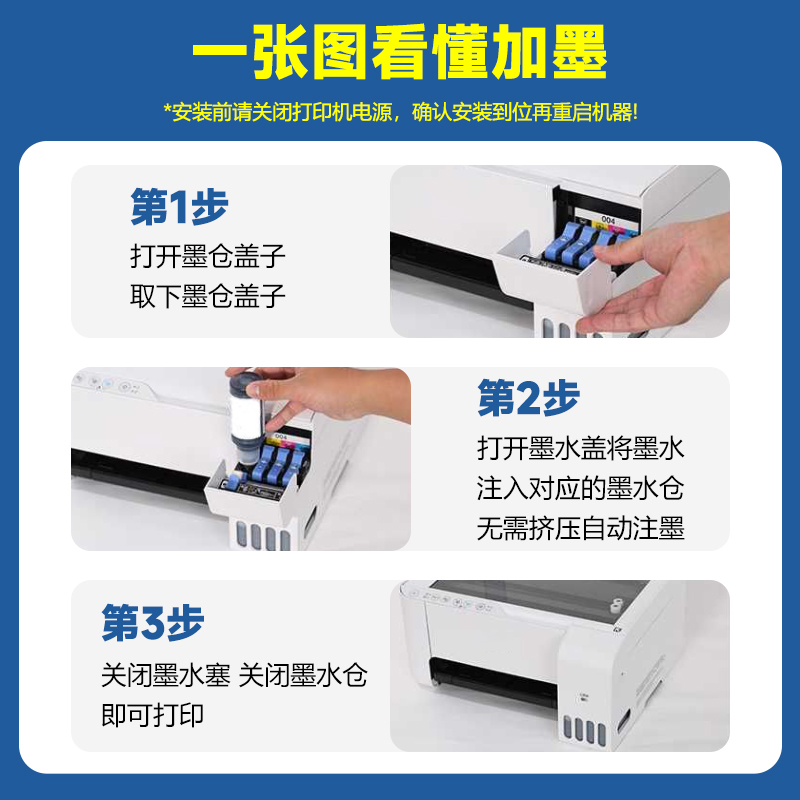 一张图看懂加墨

*安装前请关闭打印机电源，确认安装到位再重启机器！

第1步
打开墨仓盖子
取下墨仓盖子

004

第2步
打开墨水盖将墨水
注入对应的墨水仓
无需挤压自动注墨

004

第3步
关闭墨水塞 关闭墨水仓
即可打印