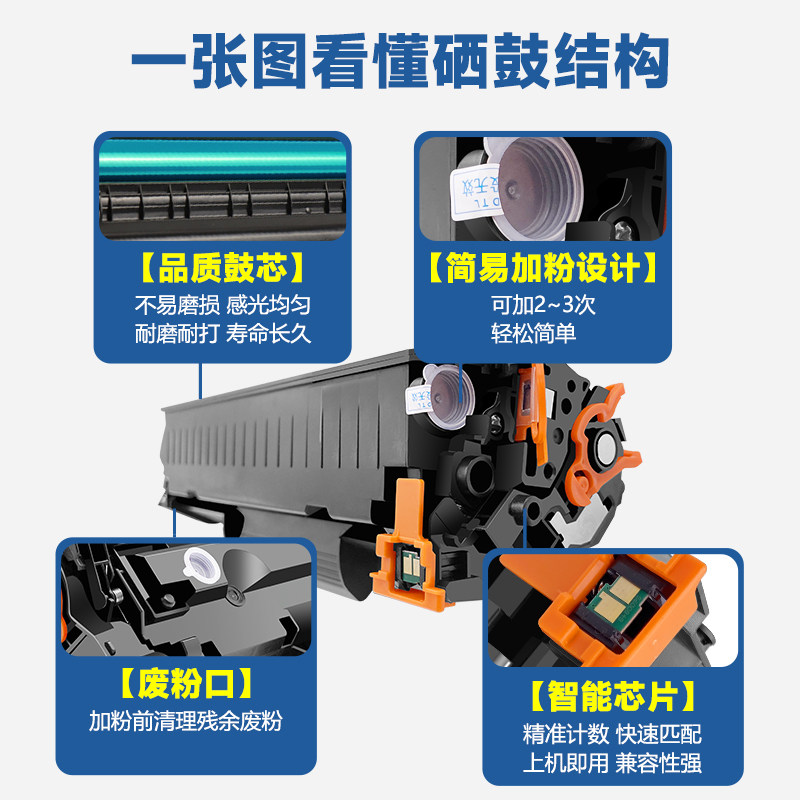 一张图看懂硒鼓结构

【品质鼓芯】
不易磨损 感光均匀
耐磨耐打 寿命长久

【简易加粉设计】
可加2~3次
轻松简单

【废粉口】
加粉前清理残余废粉

【智能芯片】
精准计数 快速匹配
上机即用 兼容性强