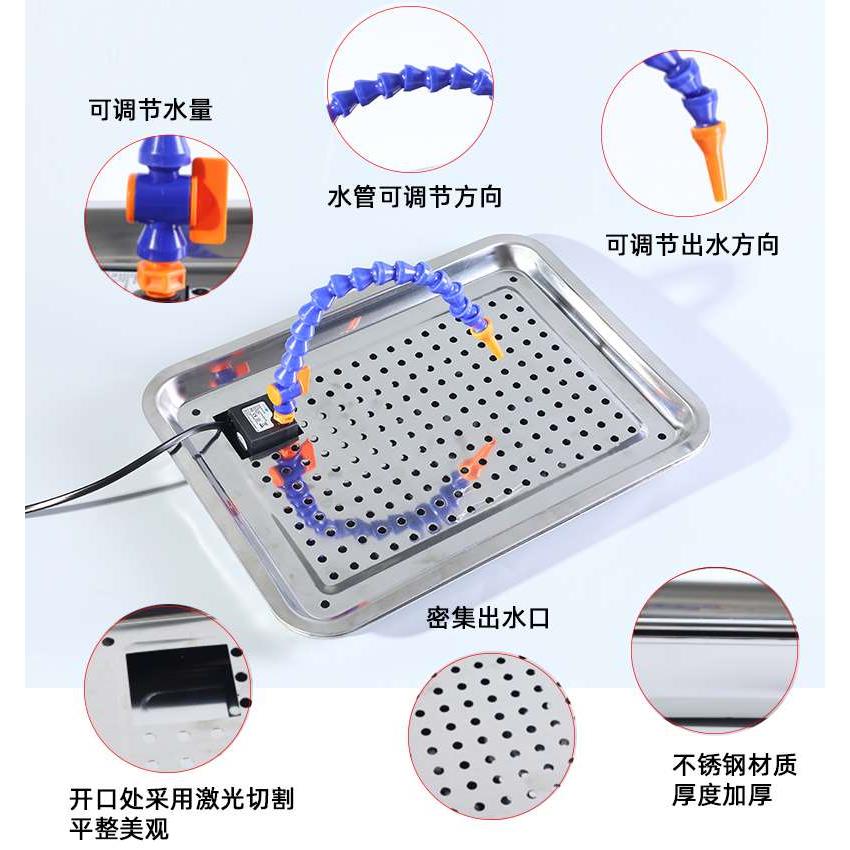 可调节水量

水管可调节方向

可调节出水方向

密集出水口

开口处采用激光切割
平整美观

不锈钢材质
厚度加厚