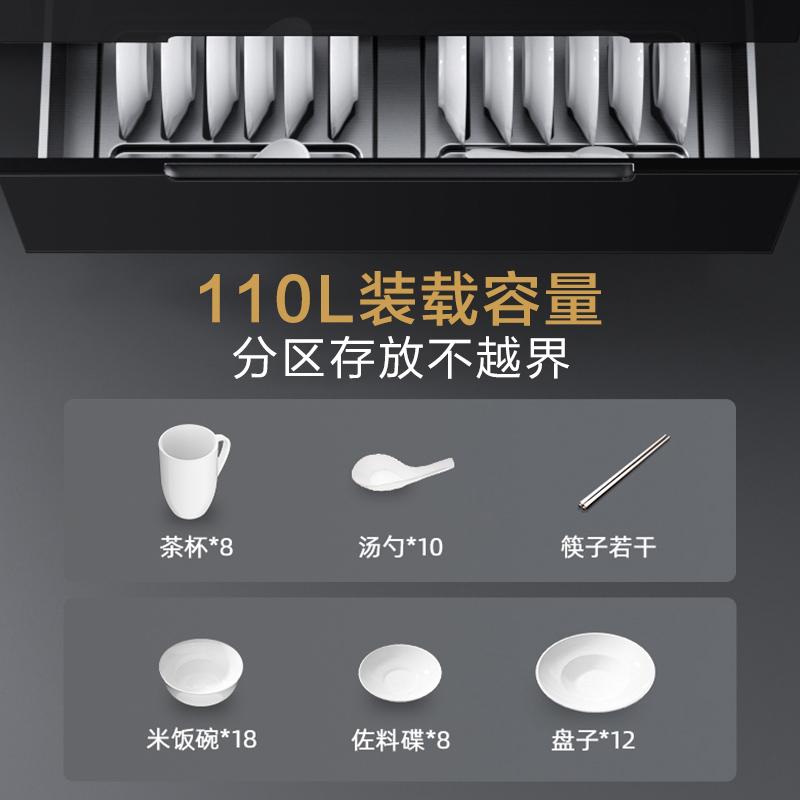 110L装载容量
分区存放不越界

茶杯*8
汤勺*10
筷子若干

米饭碗*18
佐料碟*8
盘子*12