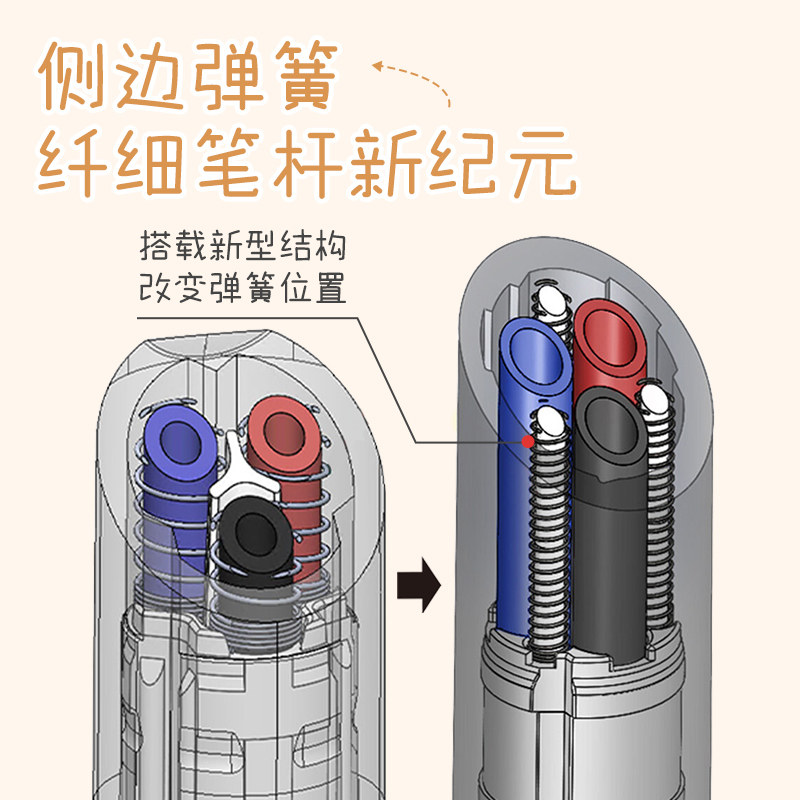 侧边弹簧
纤细笔杆新纪元

搭载新型结构
改变弹簧位置