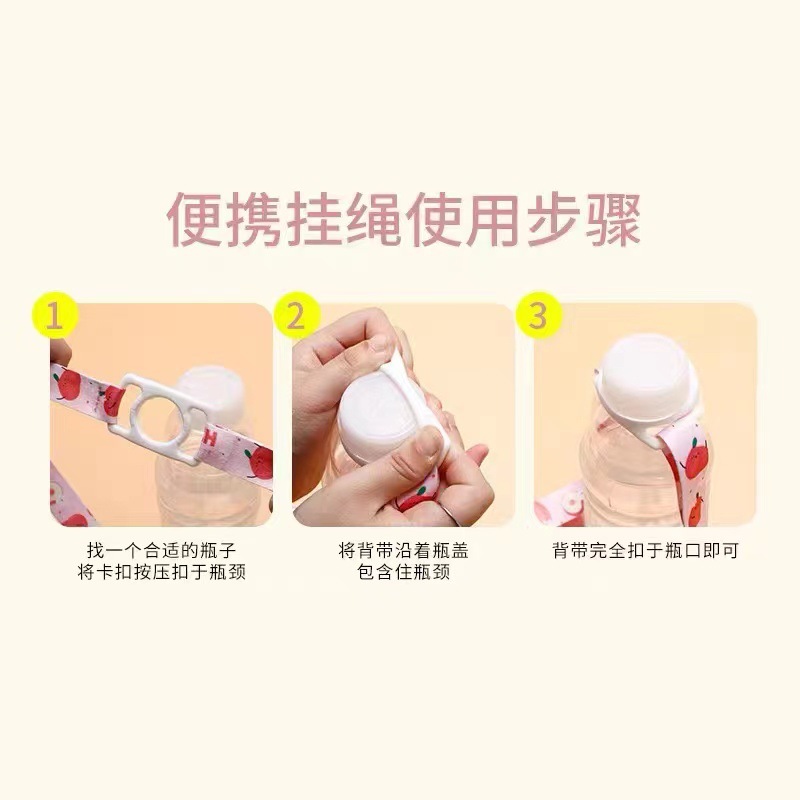 便携挂绳使用步骤

1

找一个合适的瓶子
将卡扣按压扣于瓶颈

2

将背带沿着瓶盖
包含住瓶颈

3

背带完全扣于瓶口即可