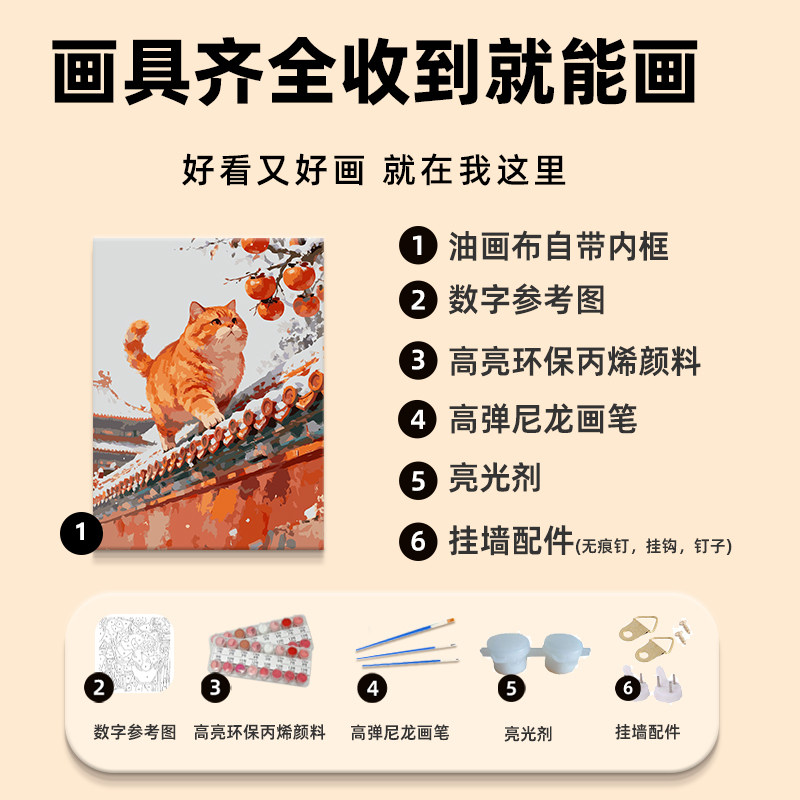 画具齐全收到就能画

好看又好画 就在我这里

1

1 油画布自带内框

2 数字参考图

3 高亮环保丙烯颜料

4 高弹尼龙画笔

5 亮光剂

6 挂墙配件(无痕钉，挂钩，钉子)

2 数字参考图

3 高亮环保丙烯颜料

4 高弹尼龙画笔

5 亮光剂

6 挂墙配件