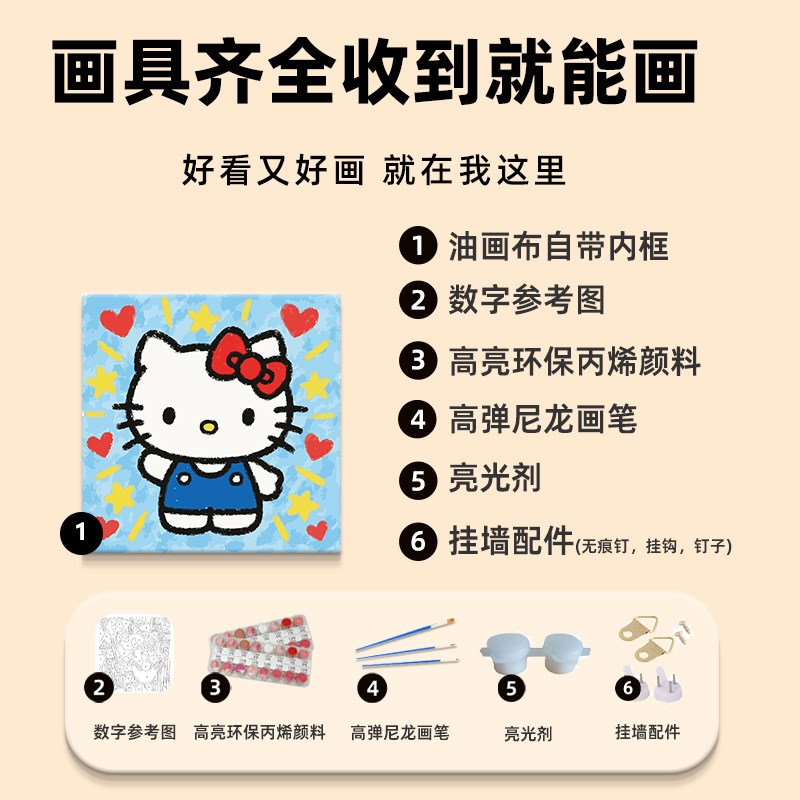 画具齐全收到就能画

好看又好画 就在我这里

1 油画布自带内框
2 数字参考图
3 高亮环保丙烯颜料
4 高弹尼龙画笔
5 亮光剂
6 挂墙配件(无痕钉，挂钩，钉子)

1

2 数字参考图
3 高亮环保丙烯颜料
4 高弹尼龙画笔
5 亮光剂
6 挂墙配件