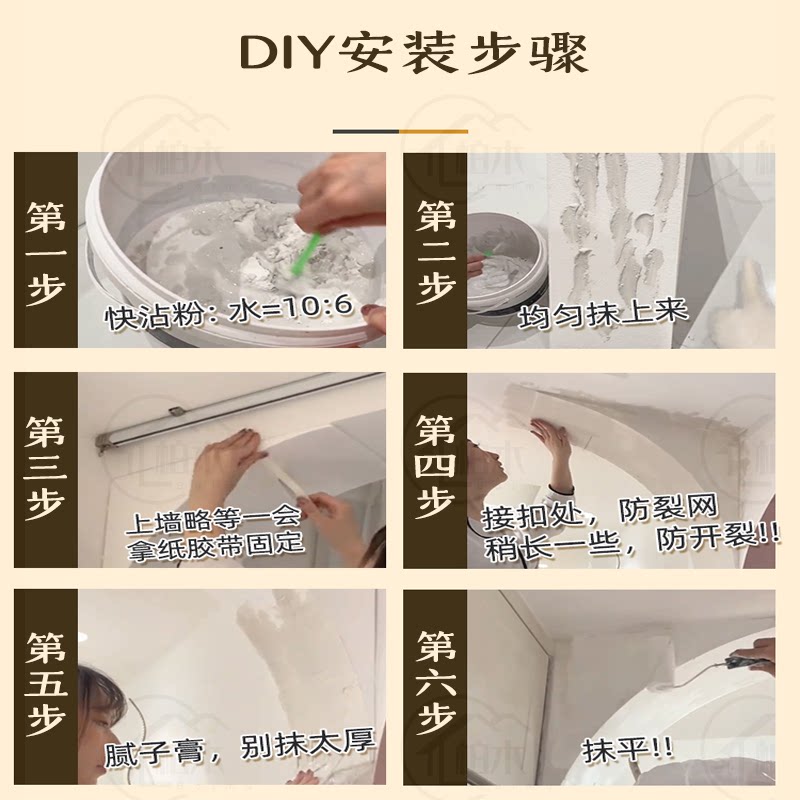 DIY安装步骤

第一步

快沾粉：水=10:6

第二步

均匀抹上来

第三步

上墙略等一会
拿纸胶带固定

第四步

接扣处，防裂网
稍长一些，防开裂!!

第五步

腻子膏，别抹太厚

第六步

抹平!!