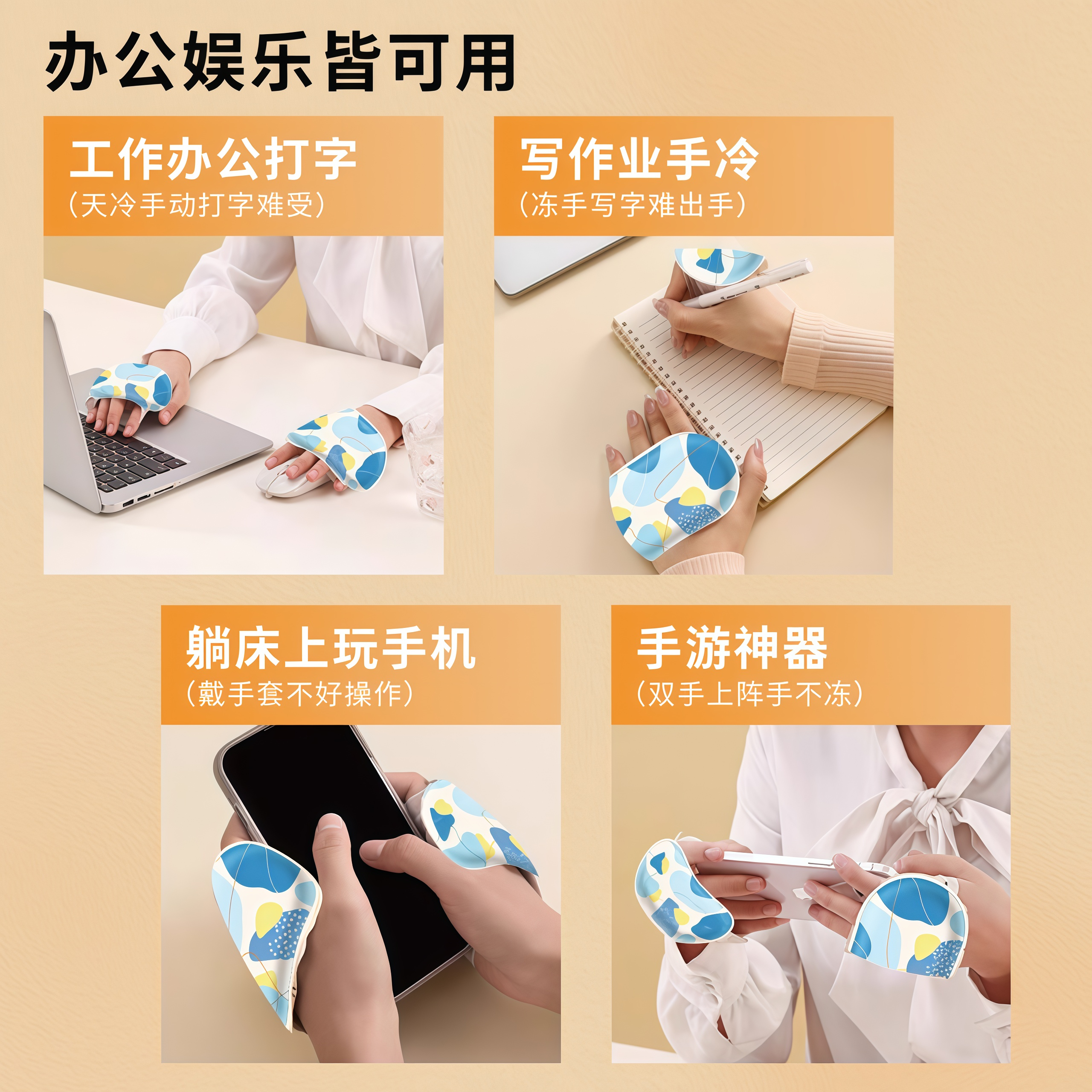 办公娱乐皆可用

工作办公打字
(天冷手动打字难受)

写作业手冷
(冻手写字难出手)

躺床上玩手机
(戴手套不好操作)

手游神器
(双手上阵手不冻)