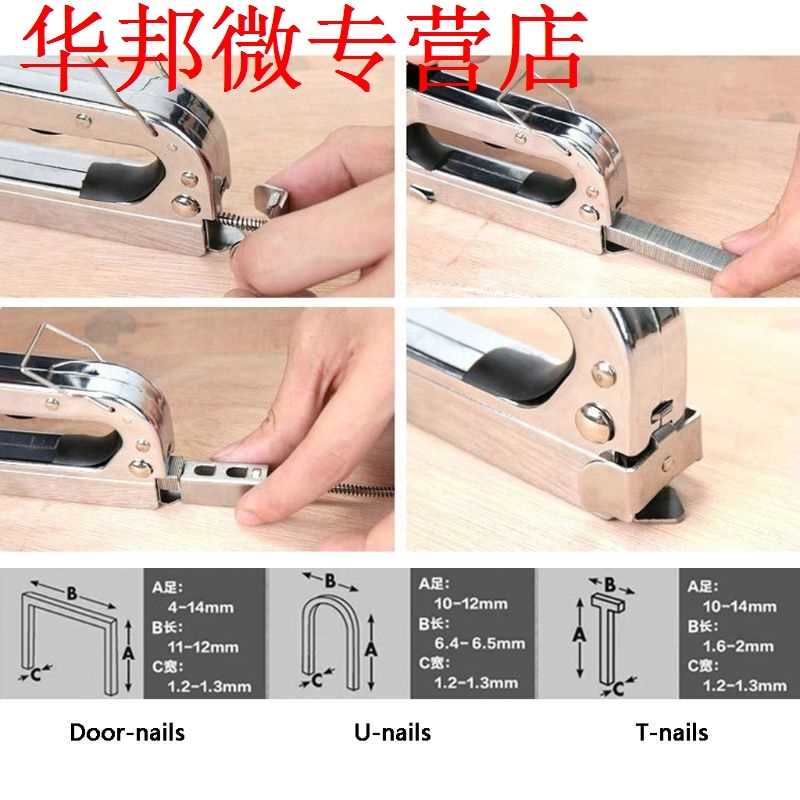 华邦微专营店

B
A
C

A足:
4-14mm
B长:
11-12mm
C宽:
1.2-1.3mm

B
A
C

A足:
10-12mm
B长:
6.4-6.5mm
C宽:
1.2-1.3mm

B
A
C

A足:
10-14mm
B长:
1.6-2mm
C宽:
1.2-1.3mm

Door-nails

U-nails

T-nails