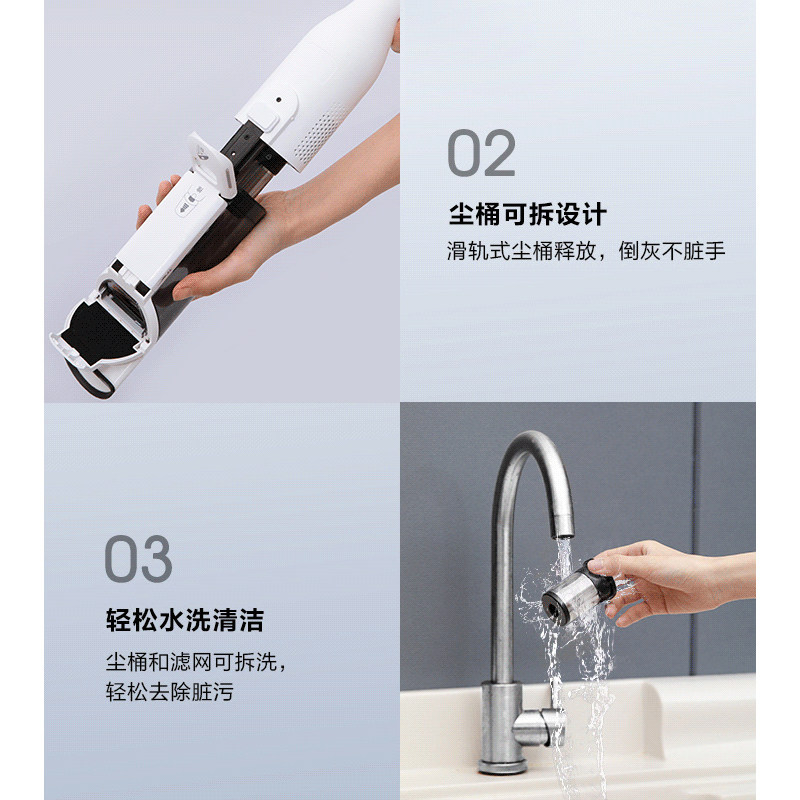 02

尘桶可拆设计

滑轨式尘桶释放，倒灰不脏手

03

轻松水洗清洁

尘桶和滤网可拆洗，轻松去除脏污