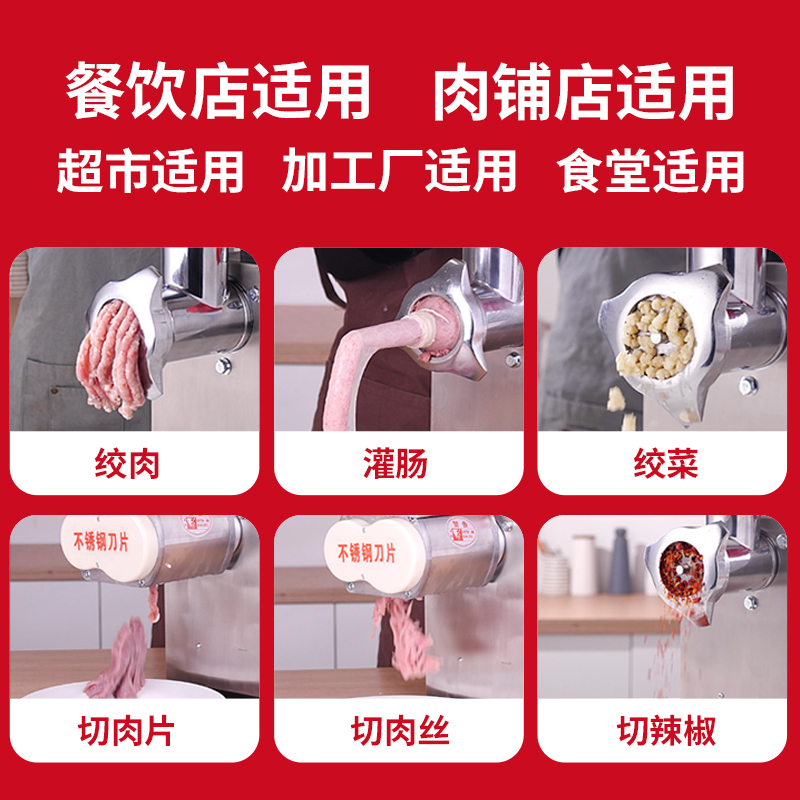 餐饮店适用　肉铺店适用

超市适用　加工厂适用　食堂适用

绞肉

灌肠

绞菜

不锈钢刀片

切肉片

不锈钢刀片

切肉丝

切辣椒