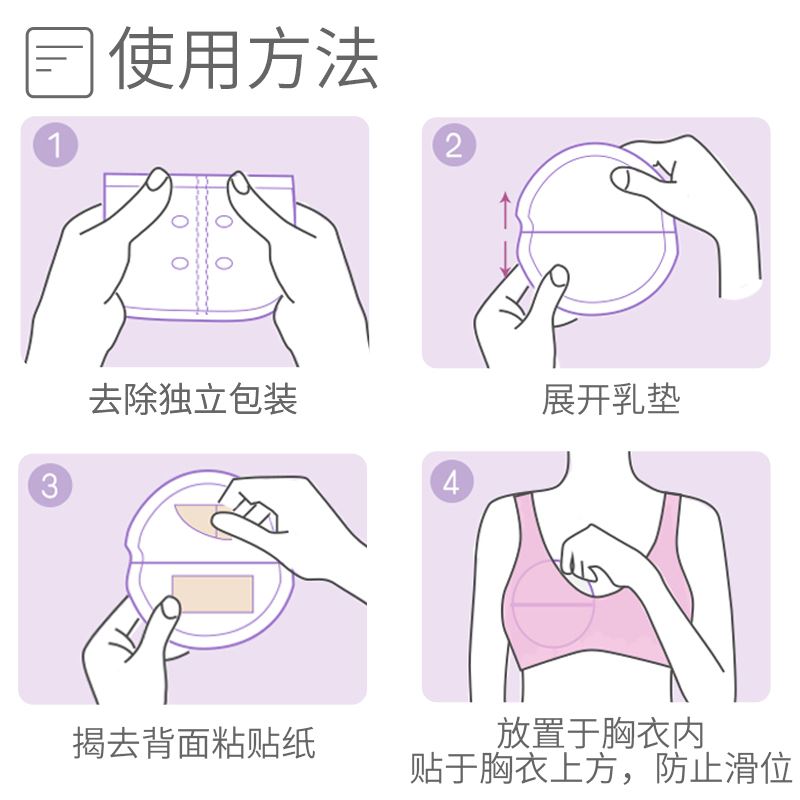 使用方法

1

去除独立包装

2

展开乳垫

3

揭去背面粘贴纸

4

放置于胸衣内
贴于胸衣上方，防止滑位