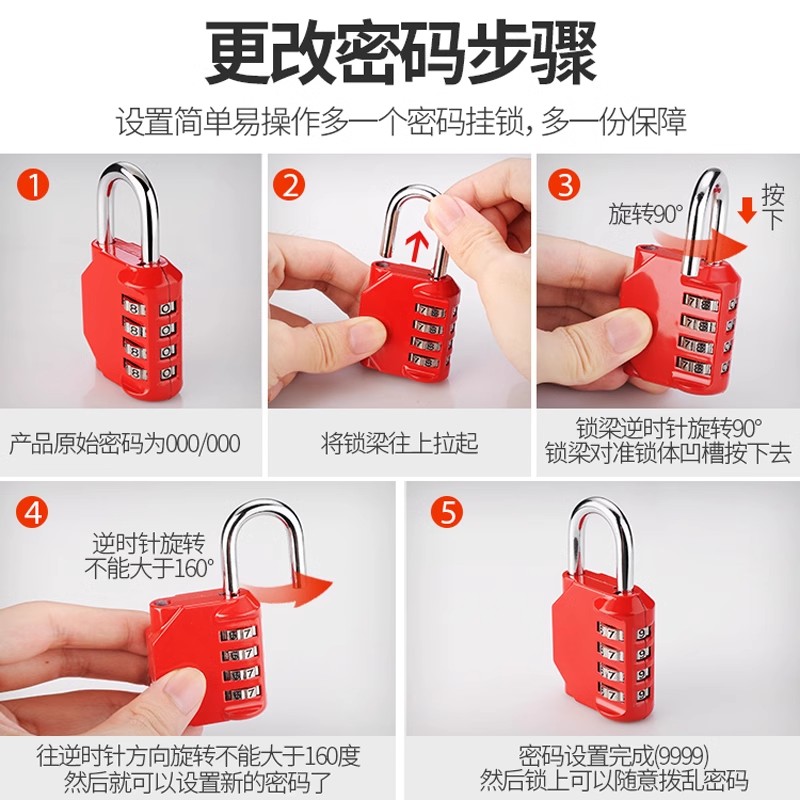 更改密码步骤

设置简单易操作多一个密码挂锁，多一份保障

1

产品原始密码为000/000

2

将锁梁往上拉起

3

旋转90°

按下

锁梁逆时针旋转90°
锁梁对准锁体凹槽按下去

4

逆时针旋转
不能大于160°

往逆时针方向旋转不能大于160度
然后就可以设置新的密码了

5

密码设置完成(9999)
然后锁上可以随意拨乱密码