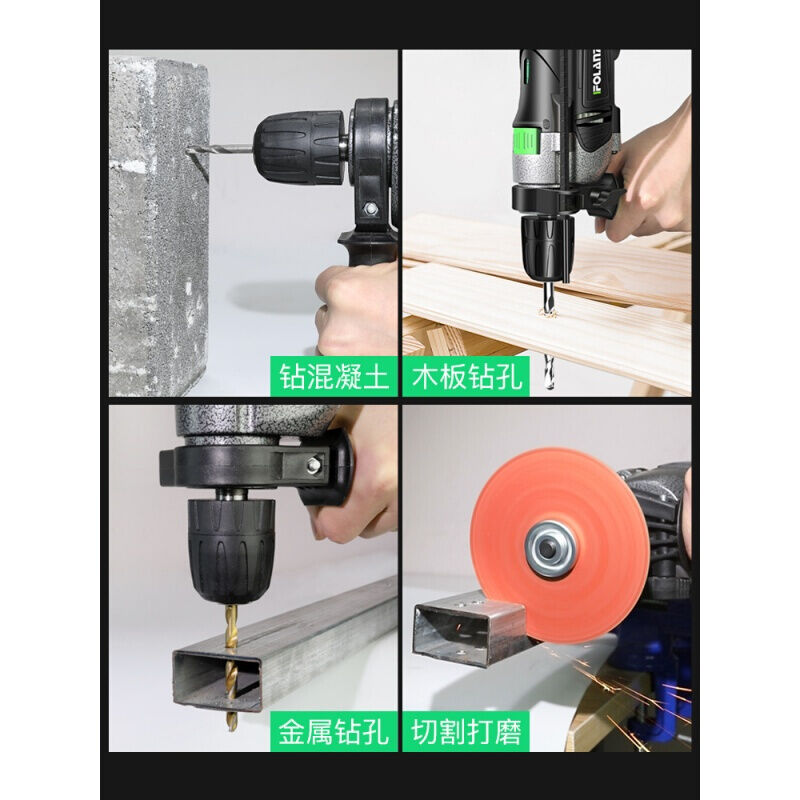 钻混凝土

FOLANZ

木板钻孔

金属钻孔

切割打磨