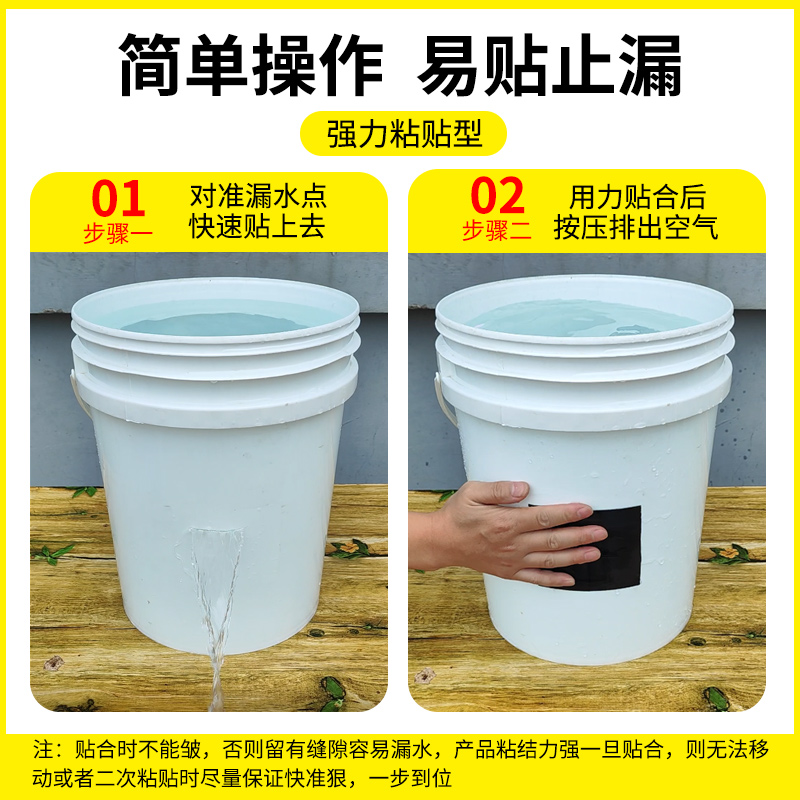 简单操作 易贴止漏

强力粘贴型

01
步骤一
对准漏水点
快速贴上去

02
步骤二
用力贴合后
按压排出空气

注：贴合时不能皱，否则留有缝隙容易漏水，产品粘结力强一旦贴合，则无法移动或者二次粘贴时尽量保证快准狠，一步到位