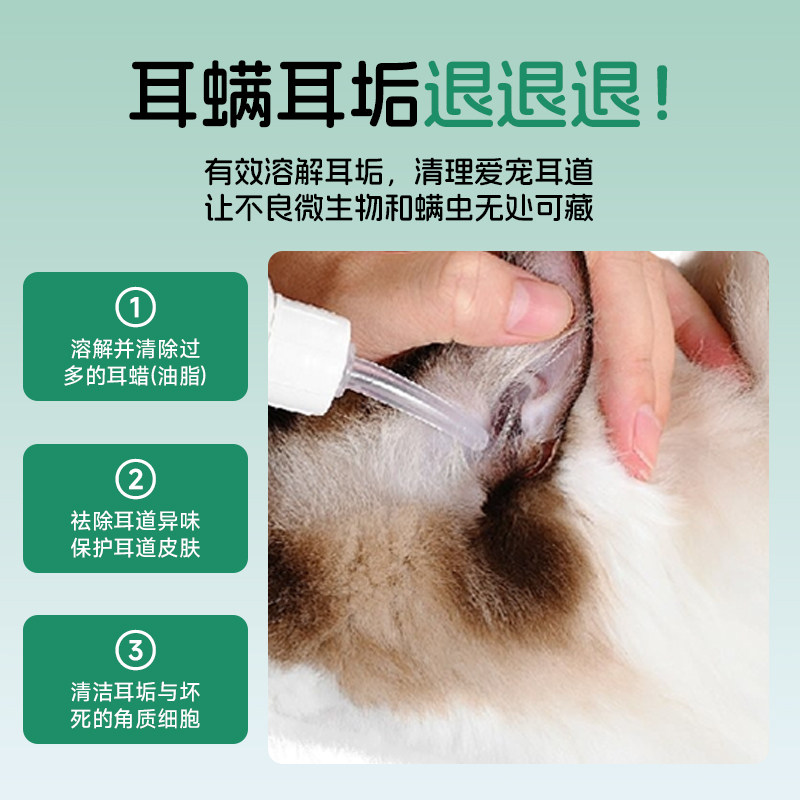 耳螨耳垢退退退！

有效溶解耳垢，清理爱宠耳道
让不良微生物和螨虫无处可藏

①
溶解并清除过多的耳蜡(油脂)

②
祛除耳道异味
保护耳道皮肤

③
清洁耳垢与坏死的角质细胞