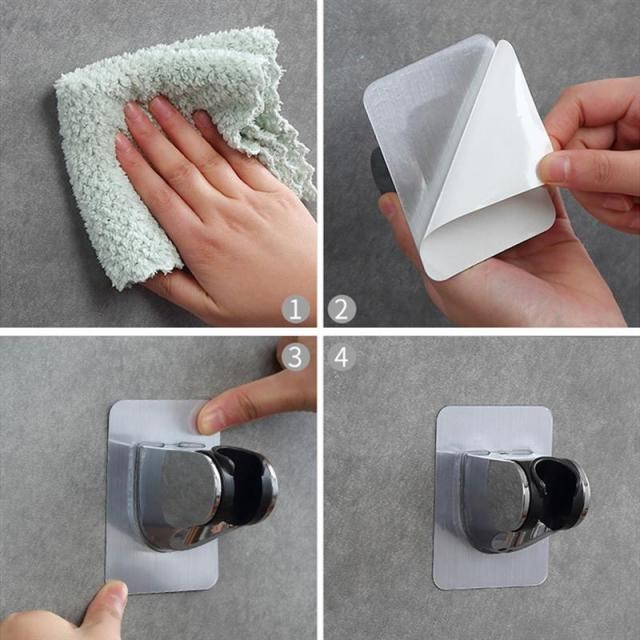 1
2
3
4