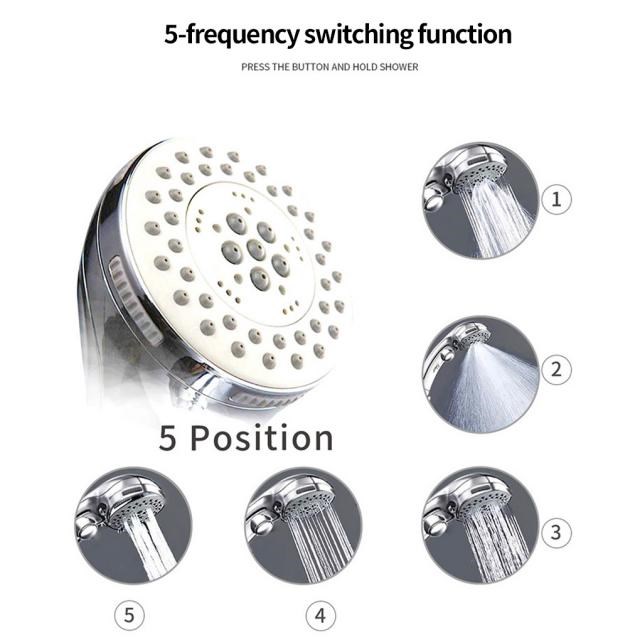 5-frequency switching function

PRESS THE BUTTON AND HOLD SHOWER

1

2

5 Position

3

5

4