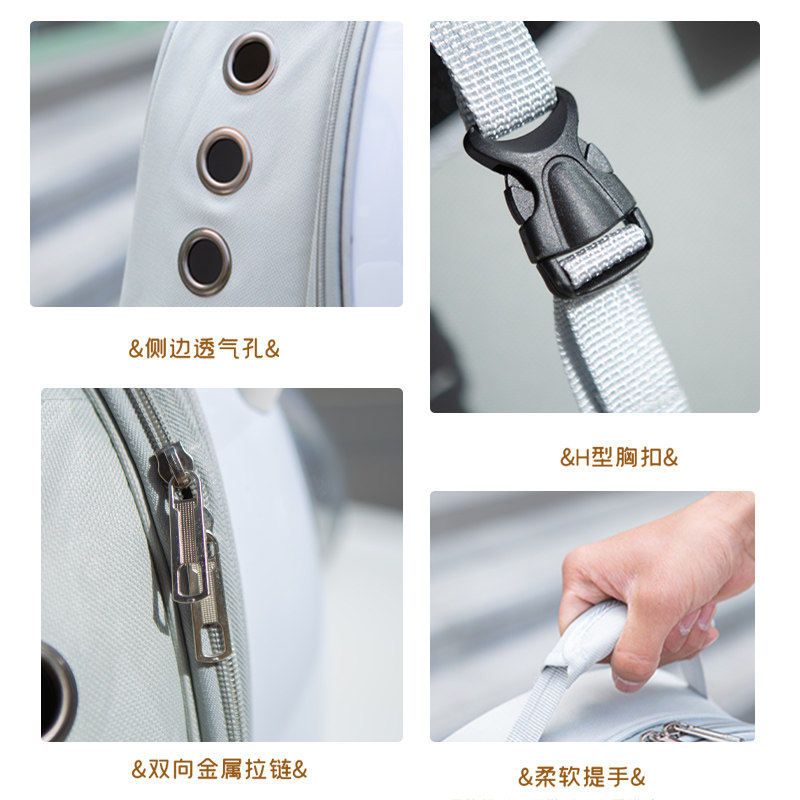 &侧边透气孔&

&H型胸扣&

&双向金属拉链&

&柔软提手&