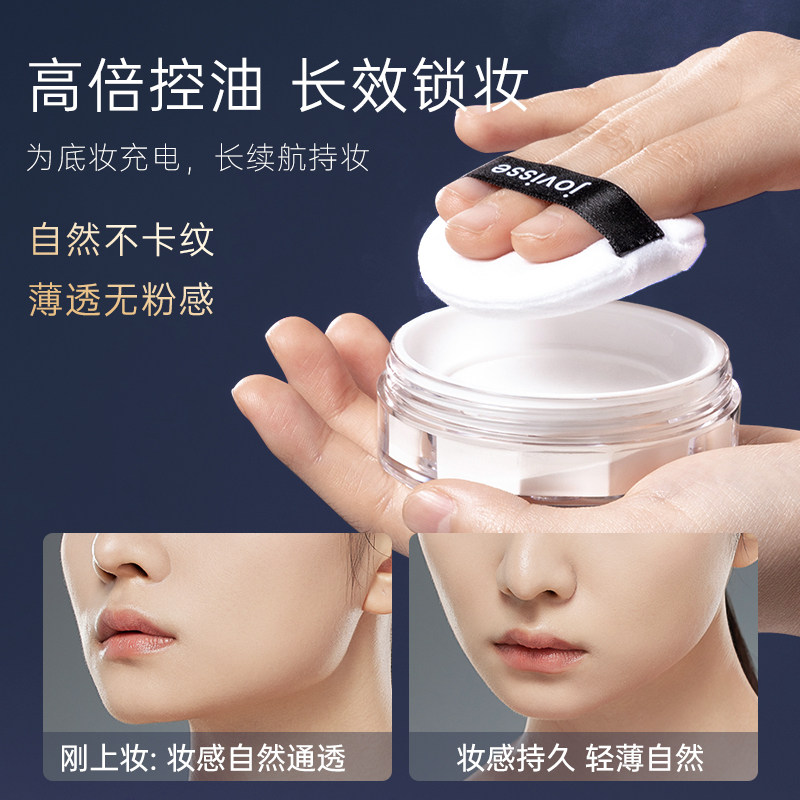 高倍控油 长效锁妆

为底妆充电，长续航持妆

自然不卡纹

薄透无粉感

jovisse

刚上妆: 妆感自然通透

妆感持久 轻薄自然