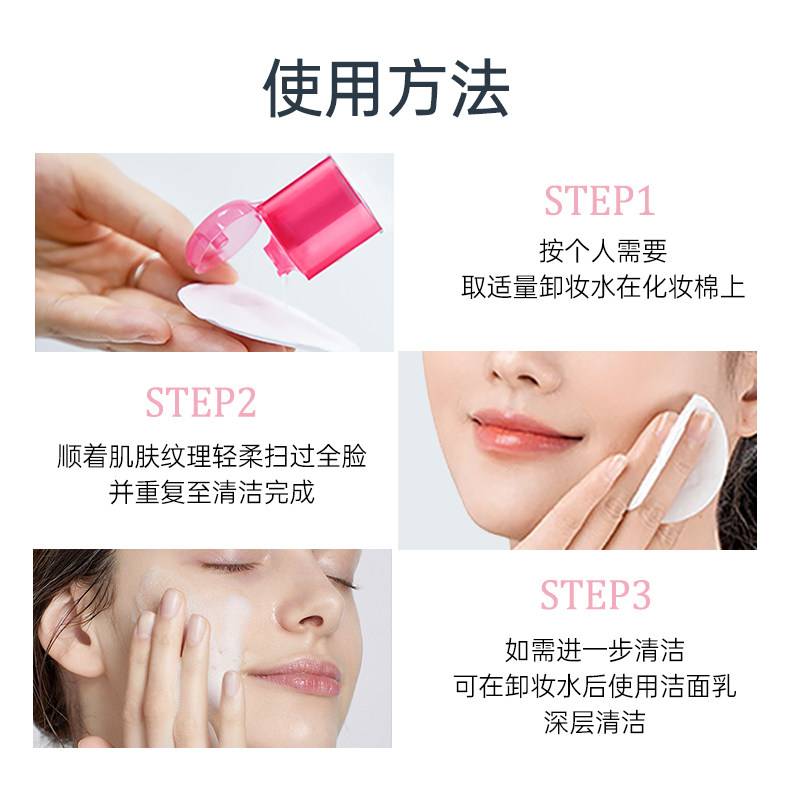 使用方法

STEP1
按个人需要
取适量卸妆水在化妆棉上

STEP2
顺着肌肤纹理轻柔扫过全脸
并重复至清洁完成

STEP3
如需进一步清洁
可在卸妆水后使用洁面乳
深层清洁