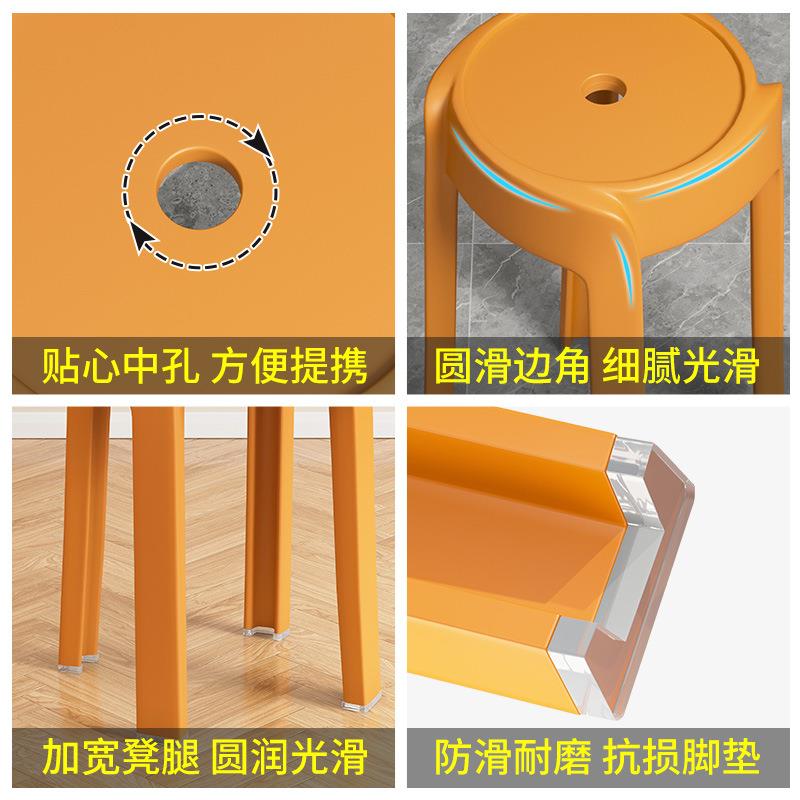 贴心中孔 方便提携

圆滑边角 细腻光滑

加宽凳腿 圆润光滑

防滑耐磨 抗损脚垫