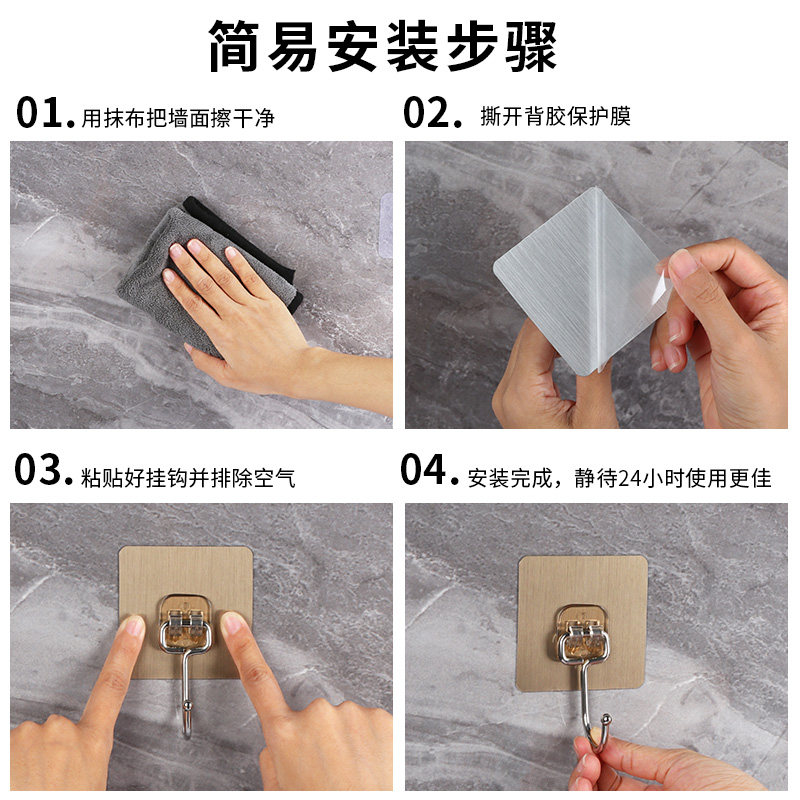 简易安装步骤

01. 用抹布把墙面擦干净

02. 撕开背胶保护膜

03. 粘贴好挂钩并排除空气

04. 安装完成，静待24小时使用更佳