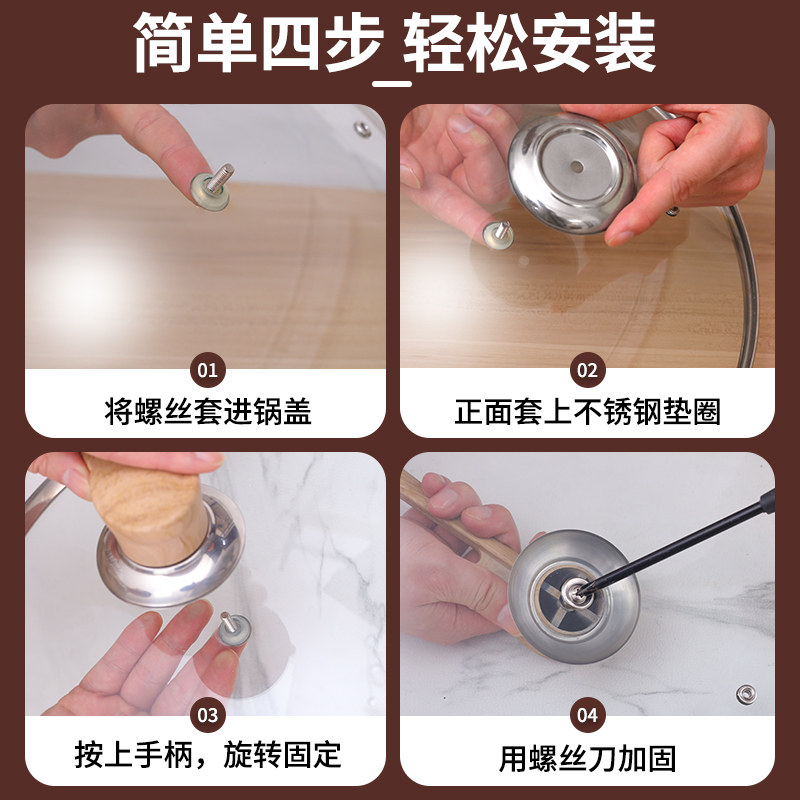 简单四步_轻松安装

01
将螺丝套进锅盖

02
正面套上不锈钢垫圈

03
按上手柄，旋转固定

04
用螺丝刀加固