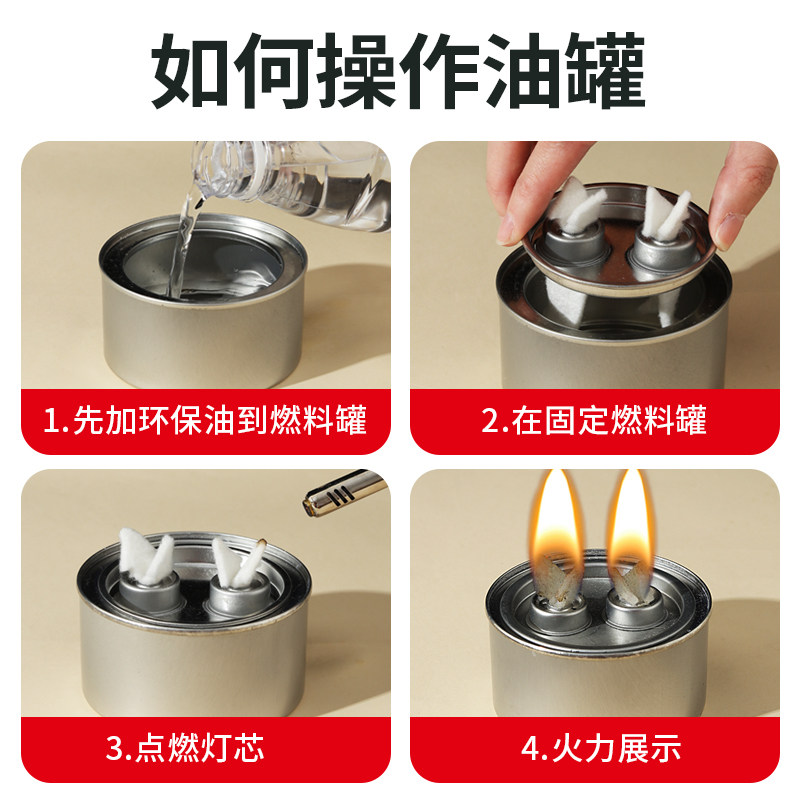 如何操作油罐

1.先加环保油到燃料罐

2.在固定燃料罐

3.点燃灯芯

4.火力展示