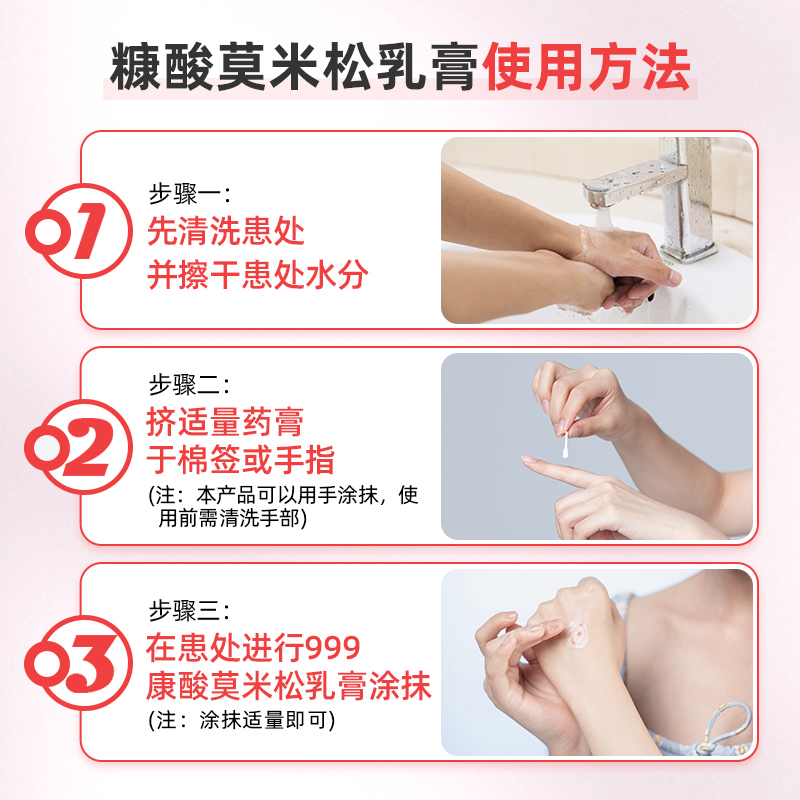 糠酸莫米松乳膏使用方法

01
步骤一：
先清洗患处
并擦干患处水分

02
步骤二：
挤适量药膏
于棉签或手指
(注：本产品可以用手涂抹，使用前需清洗手部)

03
步骤三：
在患处进行999
康酸莫米松乳膏涂抹
(注：涂抹适量即可)