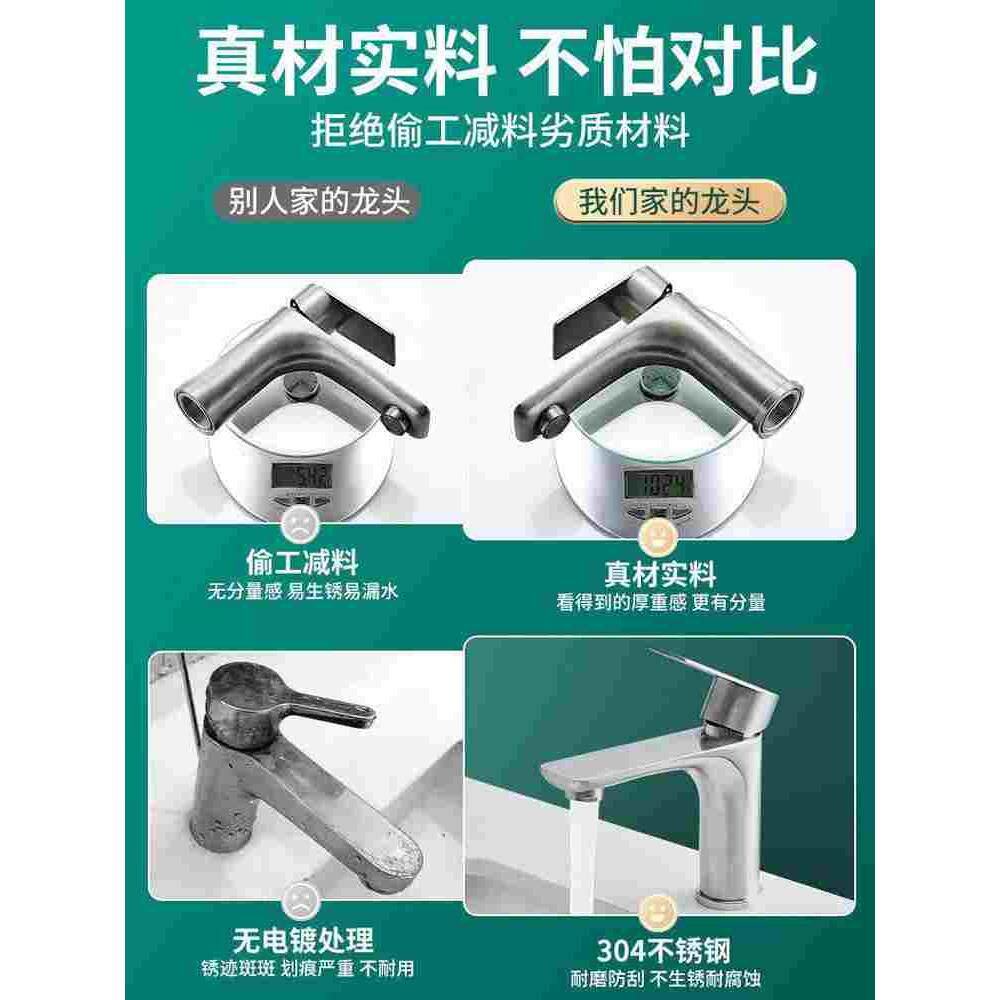 真材实料 不怕对比
拒绝偷工减料劣质材料

别人家的龙头

我们家的龙头

542

1024

偷工减料
无分量感 易生锈易漏水

真材实料
看得到的厚重感 更有分量

无电镀处理
锈迹斑斑 划痕严重 不耐用

304不锈钢
耐磨防刮 不生锈耐腐蚀