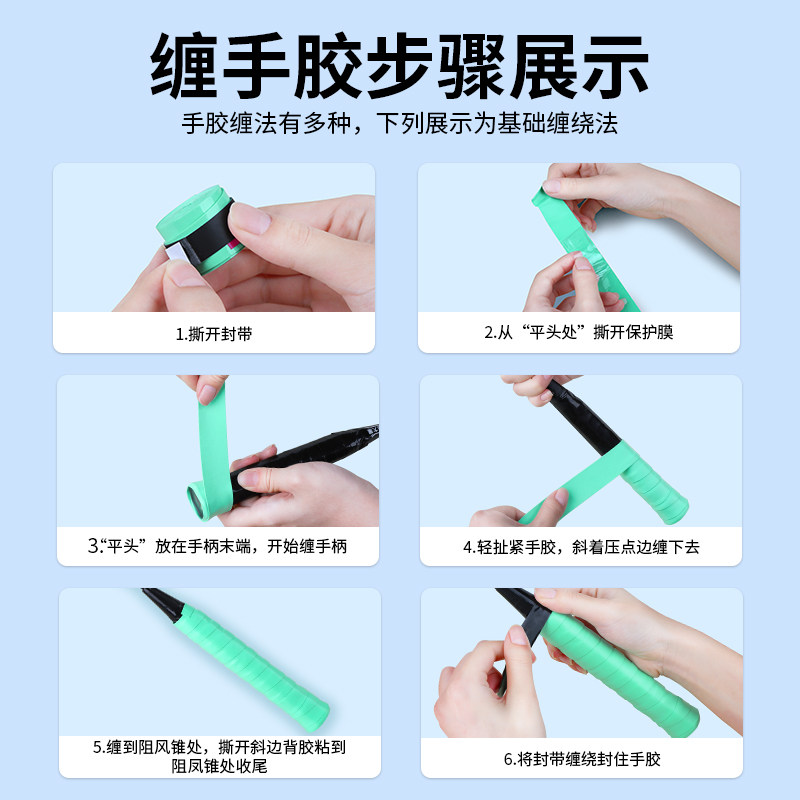 缠手胶步骤展示

手胶缠法有多种，下列展示为基础缠绕法

1.撕开封带

2.从“平头处”撕开保护膜

3.“平头”放在手柄末端，开始缠手柄

4.轻扯紧手胶，斜着压点边缠下去

5.缠到阻风锥处，撕开斜边背胶粘到阻凤锥处收尾

6.将封带缠绕封住手胶