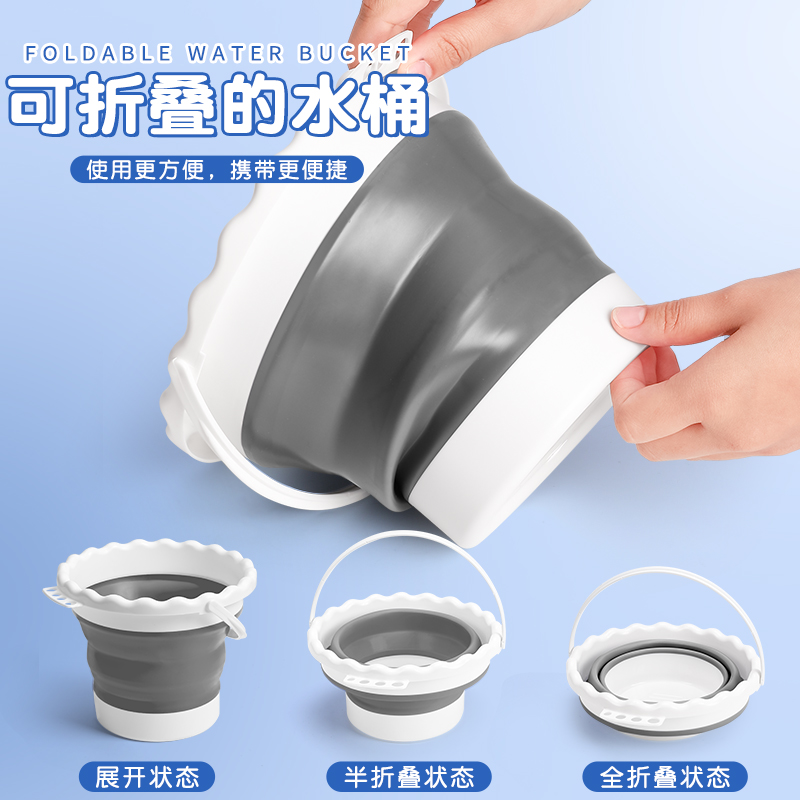 FOLDABLE WATER BUCKET

可折叠的水桶

使用更方便，携带更便捷

展开状态

半折叠状态

全折叠状态