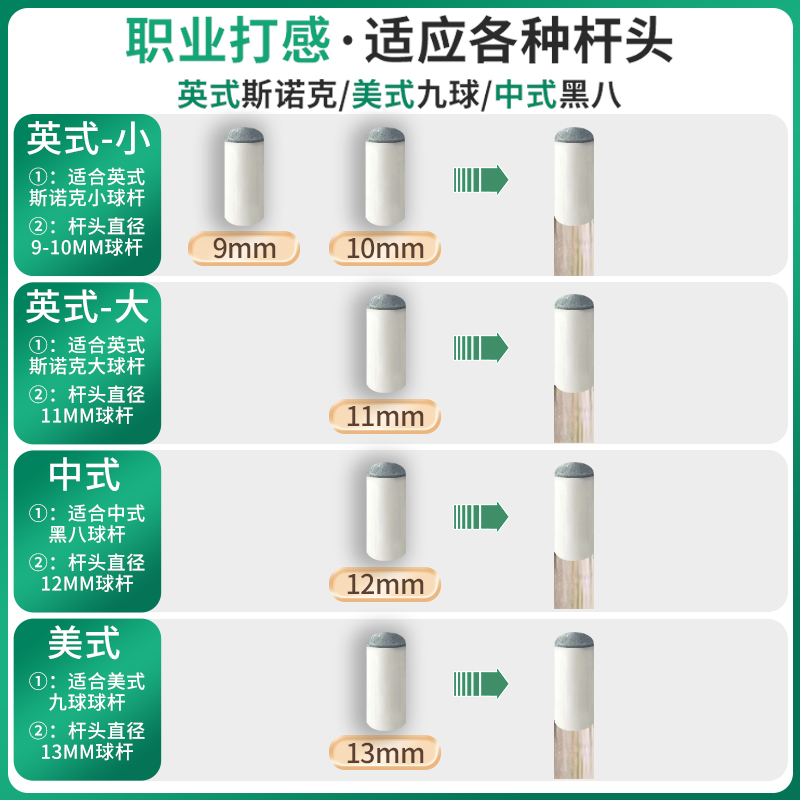 职业打感·适应各种杆头

英式斯诺克/美式九球/中式黑八

英式-小
①：适合英式斯诺克小球杆
②：杆头直径9-10MM球杆

9mm

10mm

英式-大
①：适合英式斯诺克大球杆
②：杆头直径11MM球杆

11mm

中式
①：适合中式黑八球杆
②：杆头直径12MM球杆

12mm

美式
①：适合美式九球球杆
②：杆头直径13MM球杆

13mm