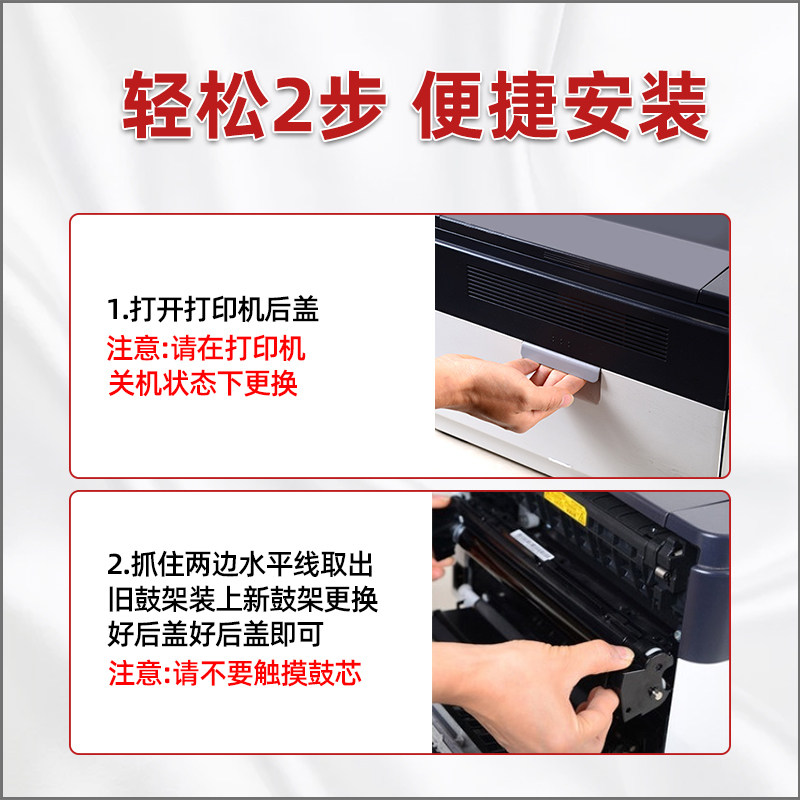 轻松2步 便捷安装

1.打开打印机后盖
注意:请在打印机关机状态下更换

2.抓住两边水平线取出旧鼓架装上新鼓架更换好后盖好后盖即可
注意:请不要触摸鼓芯