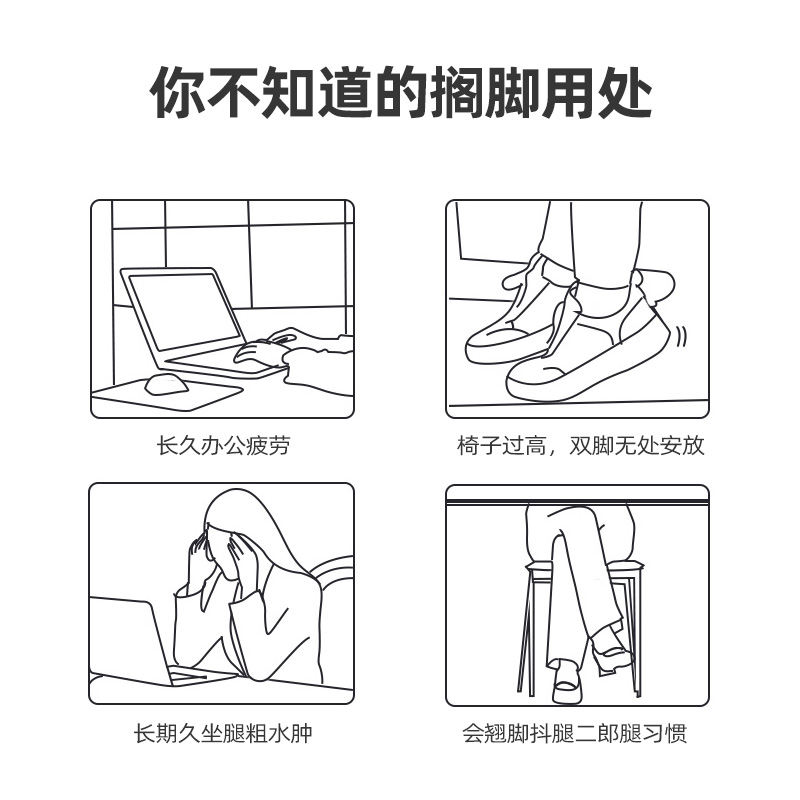 你不知道的搁脚用处

长久办公疲劳

椅子过高，双脚无处安放

长期久坐腿粗水肿

会翘脚抖腿二郎腿习惯