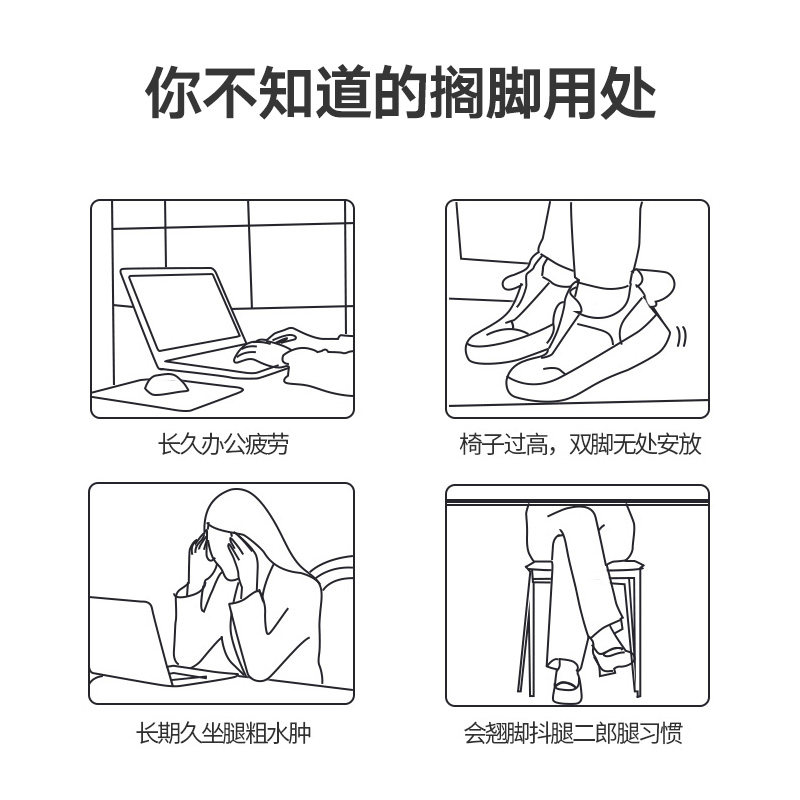 你不知道的搁脚用处

长久办公疲劳

椅子过高，双脚无处安放

长期久坐腿粗水肿

会翘脚抖腿二郎腿习惯