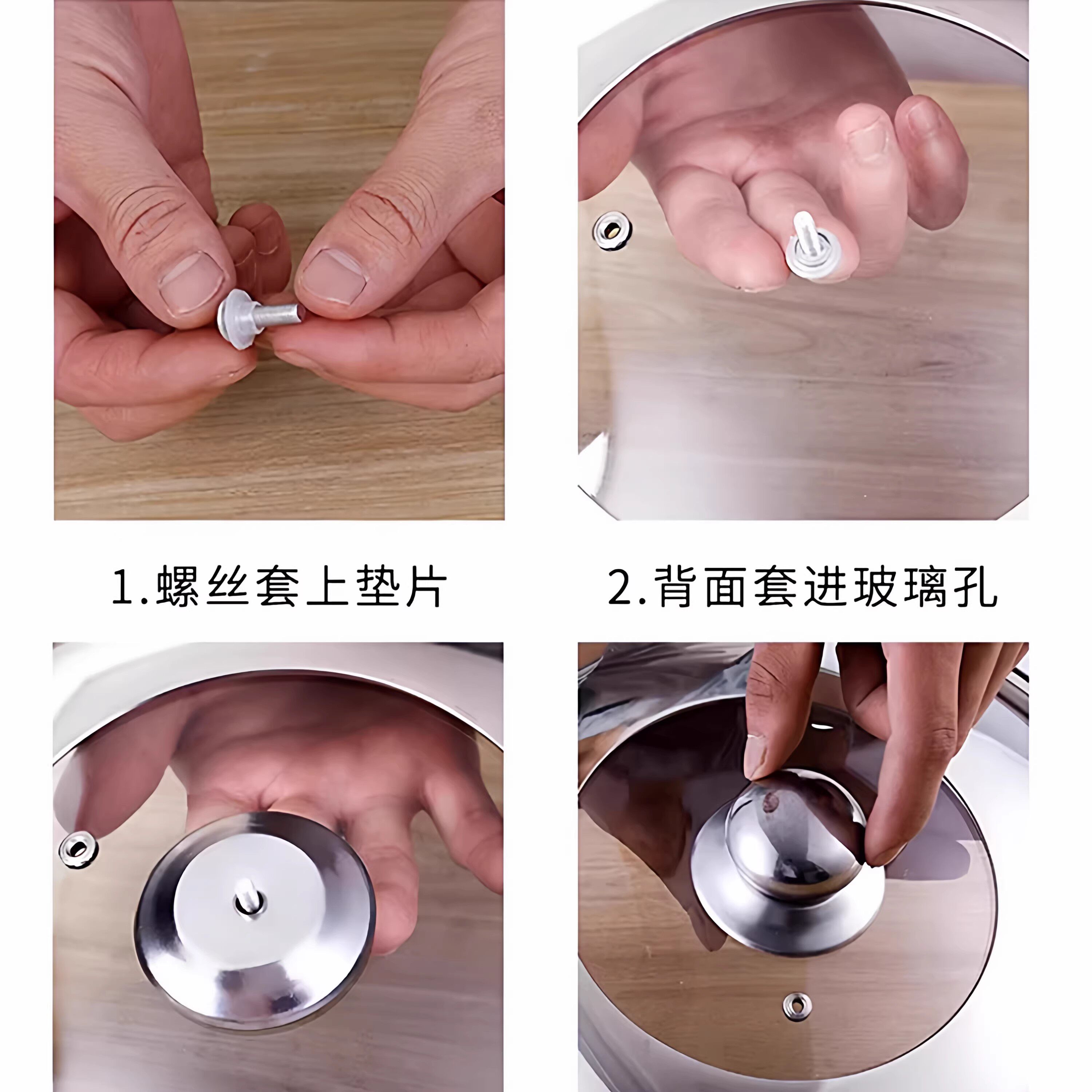 1.螺丝套上垫片

2.背面套进玻璃孔