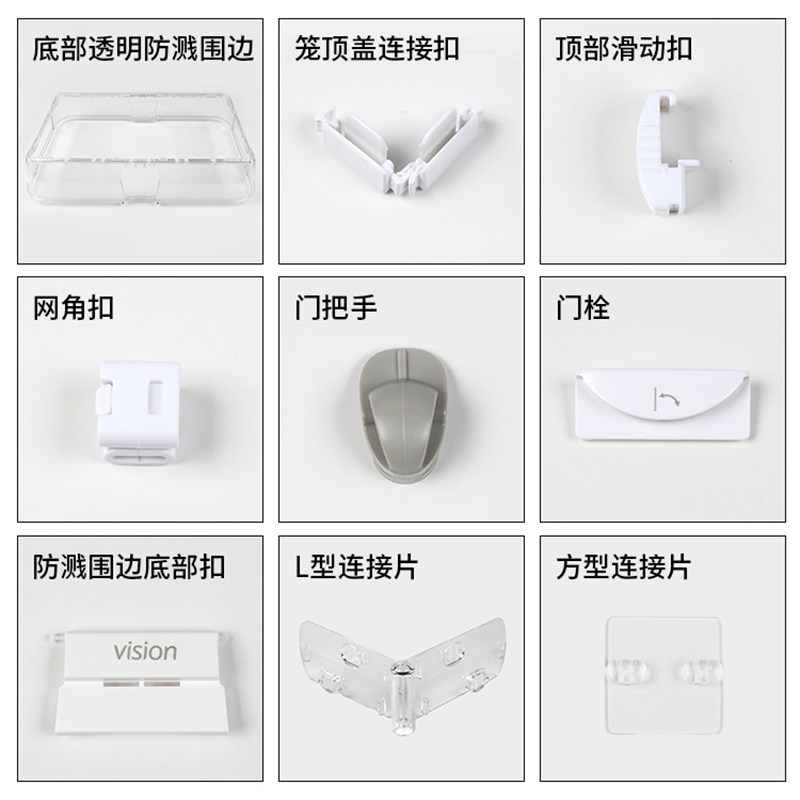 底部透明防溅围边

笼顶盖连接扣

顶部滑动扣

网角扣

门把手

门栓

防溅围边底部扣

vision

L型连接片

方型连接片