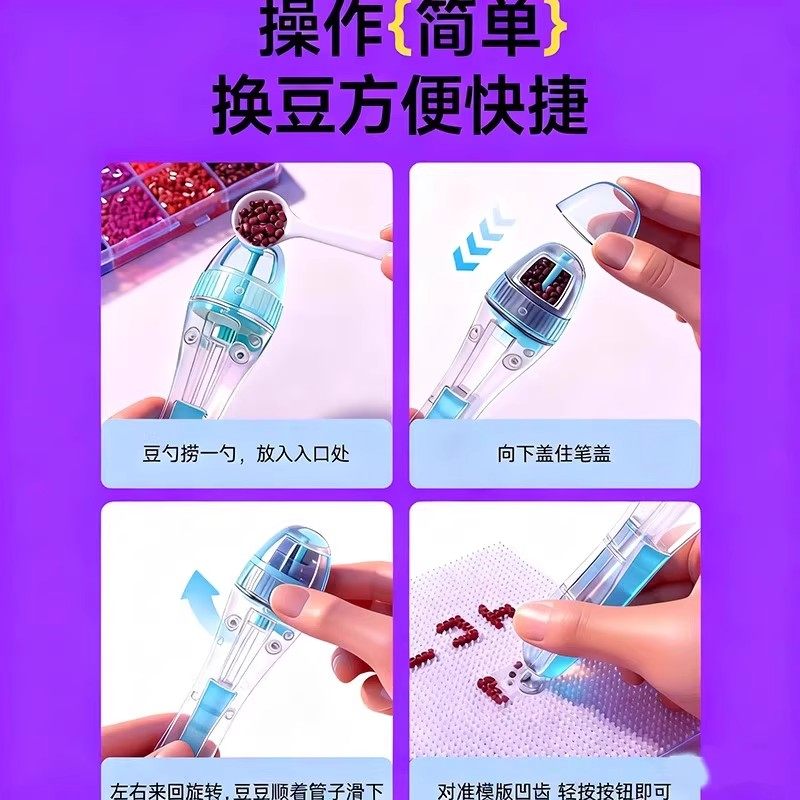 操作{简单}
换豆方便快捷

豆勺捞一勺，放入入口处

向下盖住笔盖

左右来回旋转，豆豆顺着管子滑下

对准模版凹齿 轻按按钮即可