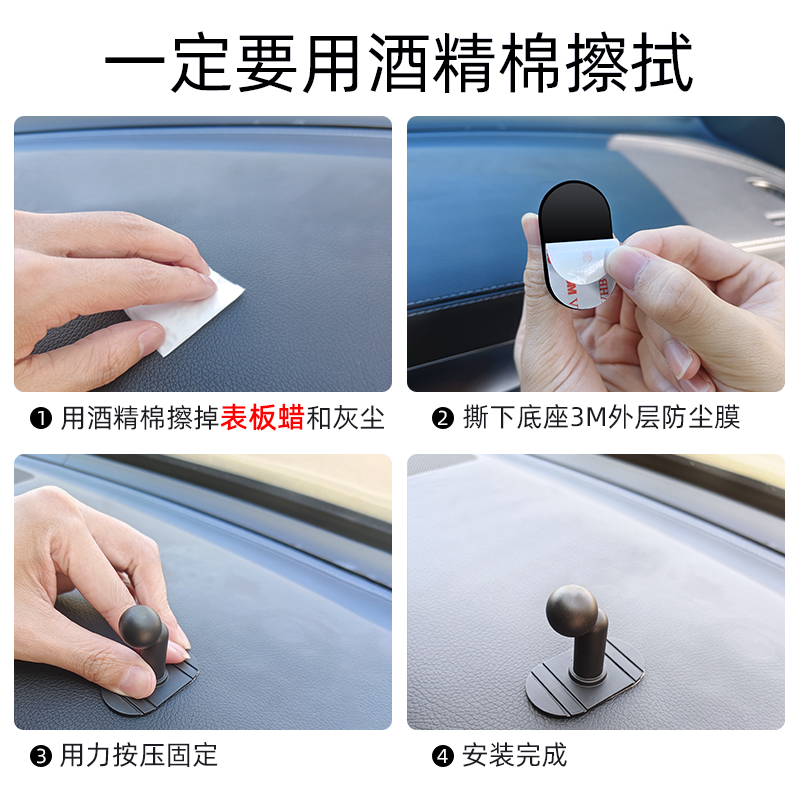 一定要用酒精棉擦拭

❶ 用酒精棉擦掉表板蜡和灰尘

❷ 撕下底座3M外层防尘膜

❸ 用力按压固定

❹ 安装完成