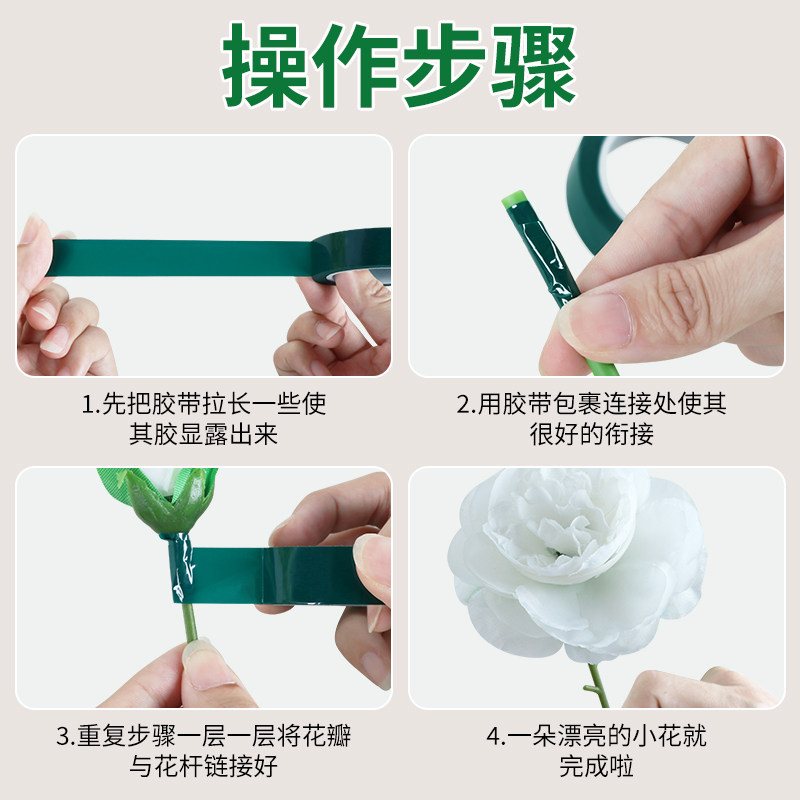 操作步骤

1.先把胶带拉长一些使其胶显露出来

2.用胶带包裹连接处使其很好的衔接

3.重复步骤一层一层将花瓣与花杆链接好

4.一朵漂亮的小花就完成啦