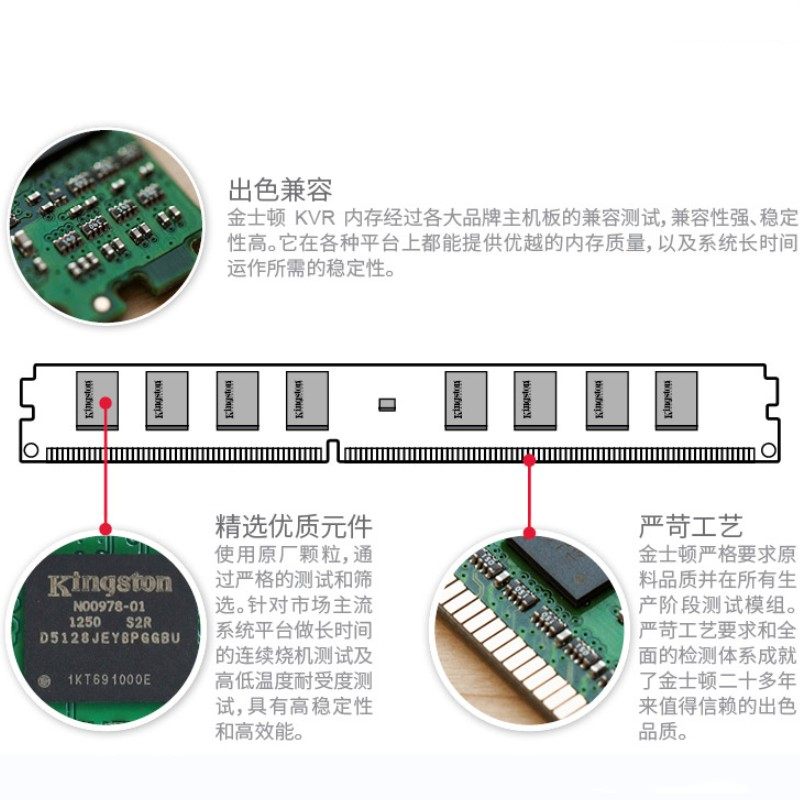 出色兼容
金士顿 KVR 内存经过各大品牌主机板的兼容测试，兼容性强、稳定性高。它在各种平台上都能提供优越的内存质量，以及系统长时间运作所需的稳定性。

Kingston Kingston Kingston Kingston Kingston Kingston Kingston Kingston

Kingston
N00978-01
1250 S2R
D5128JEY8PGGBU
1KT691000E

精选优质元件
使用原厂颗粒，通过严格的测试和筛选。针对市场主流系统平台做长时间的连续烧机测试及高低温度耐受度测试，具有高稳定性和高效能。

严苛工艺
金士顿严格要求原料品质并在所有生产阶段测试模组。严苛工艺要求和全面的检测体系成就了金士顿二十多年来值得信赖的出色品质。