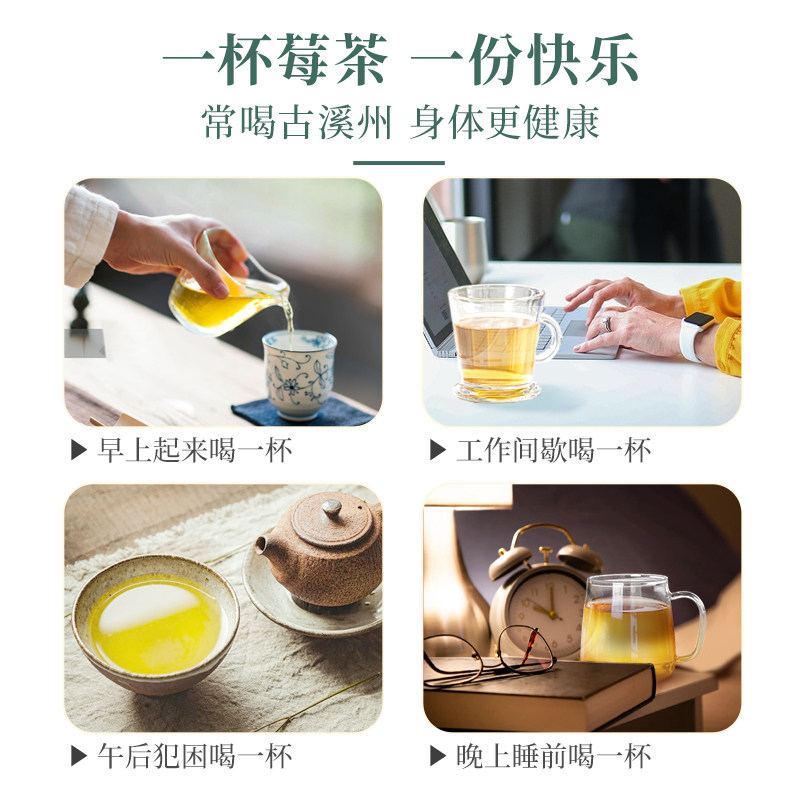 一杯莓茶 一份快乐
常喝古溪州 身体更健康

▶ 早上起来喝一杯

▶ 工作间歇喝一杯

▶ 午后犯困喝一杯

▶ 晚上睡前喝一杯