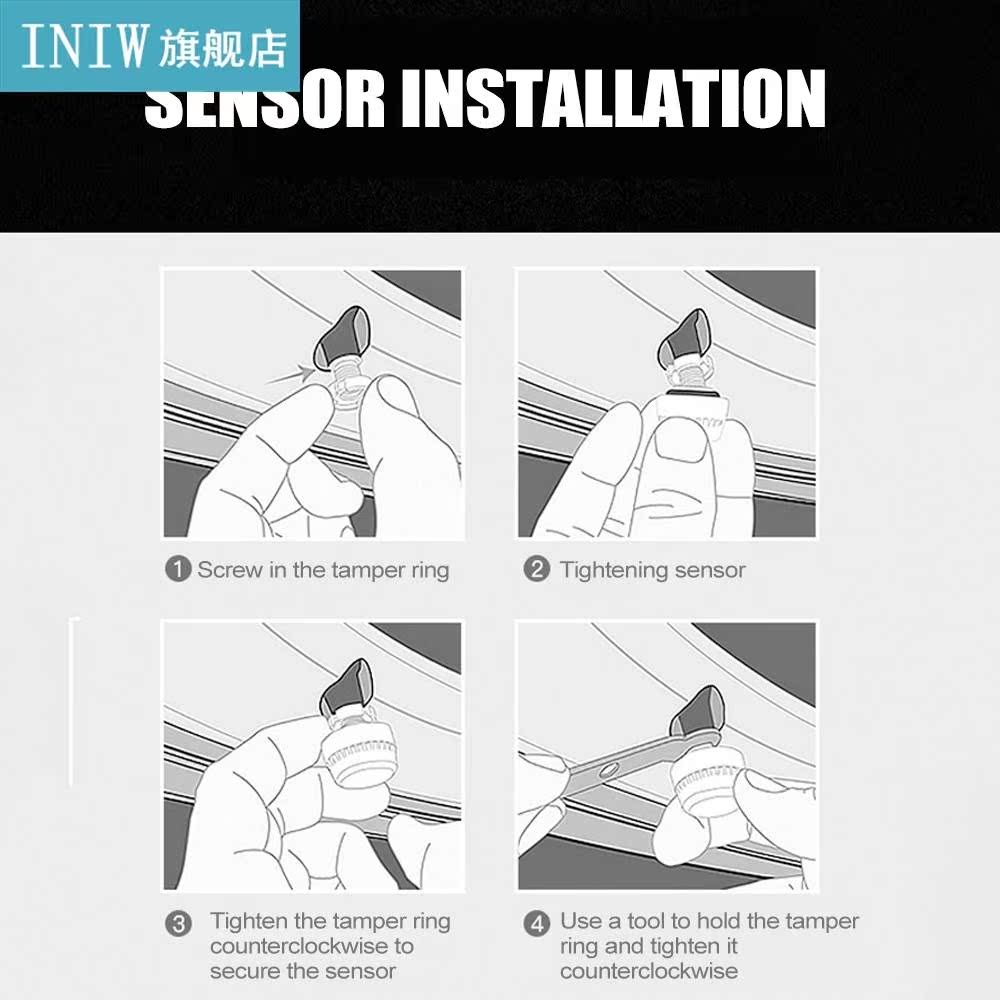 INIW 旗舰店

SENSOR INSTALLATION

1 Screw in the tamper ring

2 Tightening sensor

3 Tighten the tamper ring counterclockwise to secure the sensor

4 Use a tool to hold the tamper ring and tighten it counterclockwise