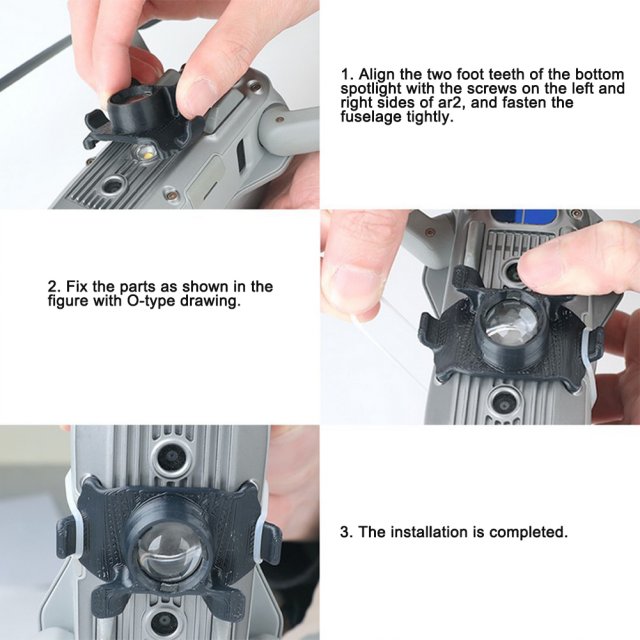 1. Align the two foot teeth of the bottom spotlight with the screws on the left and right sides of ar2, and fasten the fuselage tightly.

2. Fix the parts as shown in the figure with O-type drawing.

3. The installation is completed.