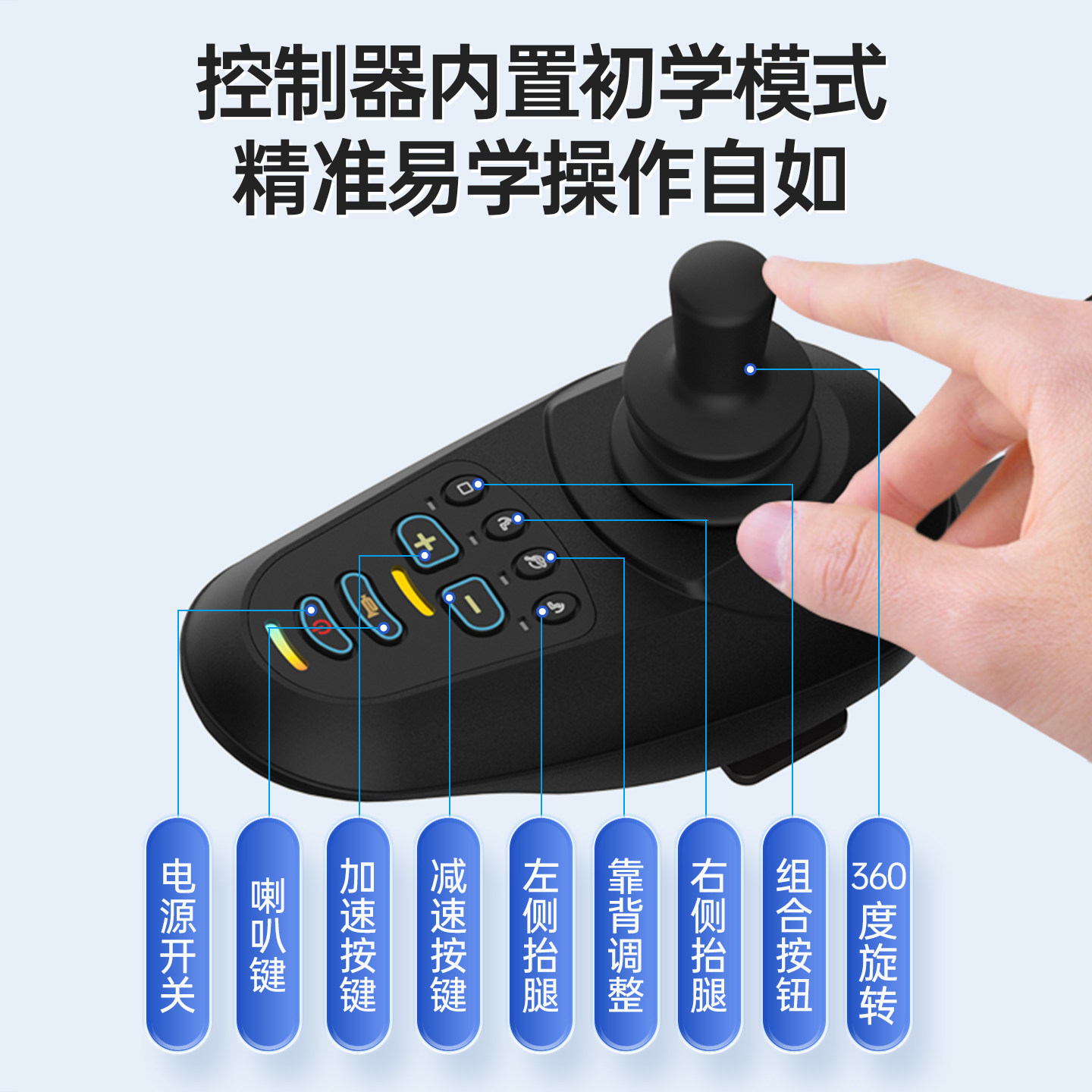 控制器内置初学模式
精准易学操作自如

电源开关

喇叭键

加速按键

减速按键

左侧抬腿

靠背调整

右侧抬腿

组合按钮

360度旋转