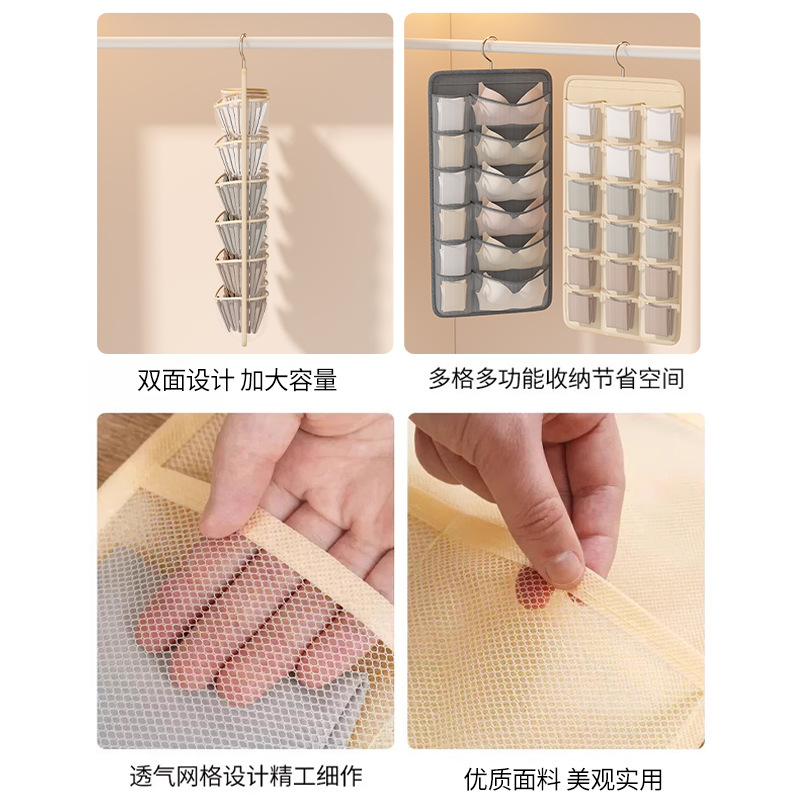 双面设计 加大容量

多格多功能收纳节省空间

透气网格设计精工细作

优质面料 美观实用