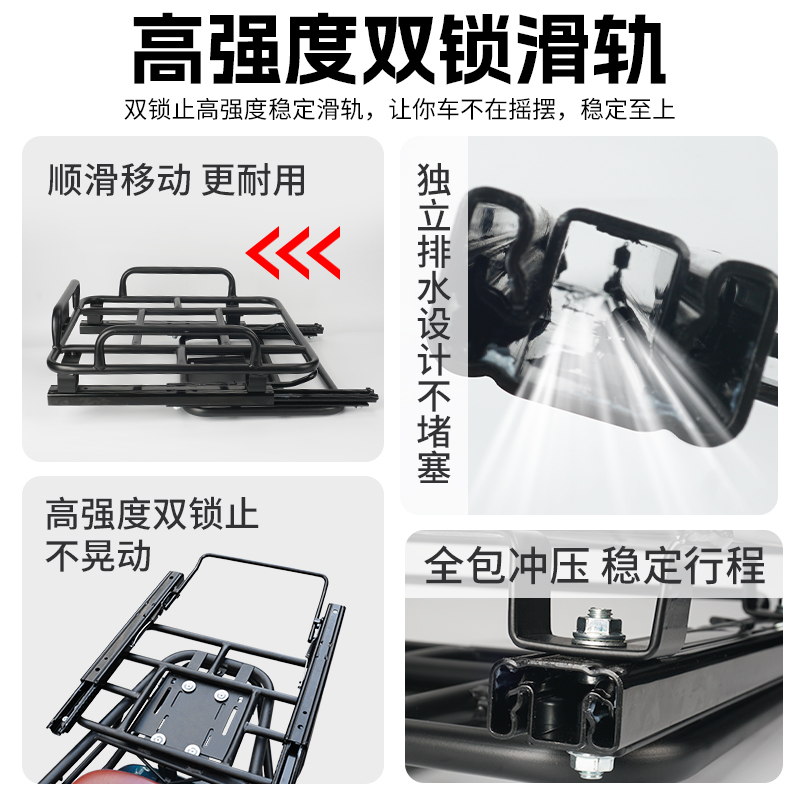 高强度双锁滑轨

双锁止高强度稳定滑轨，让你车不在摇摆，稳定至上

顺滑移动 更耐用

独立排水设计不堵塞

高强度双锁止
不晃动

全包冲压 稳定行程