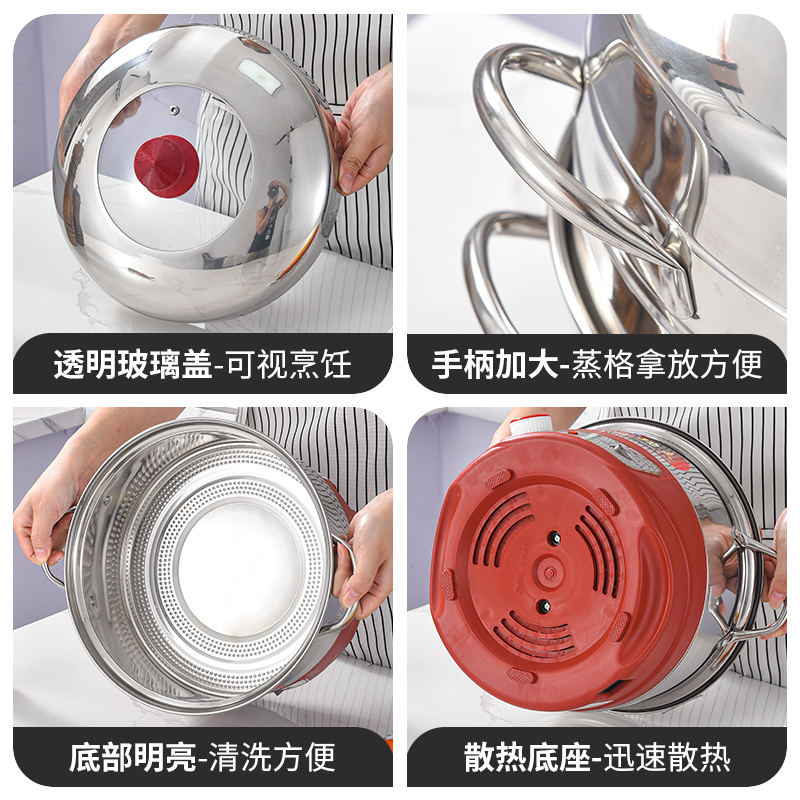 透明玻璃盖-可视烹饪

手柄加大-蒸格拿放方便

底部明亮-清洗方便

散热底座-迅速散热