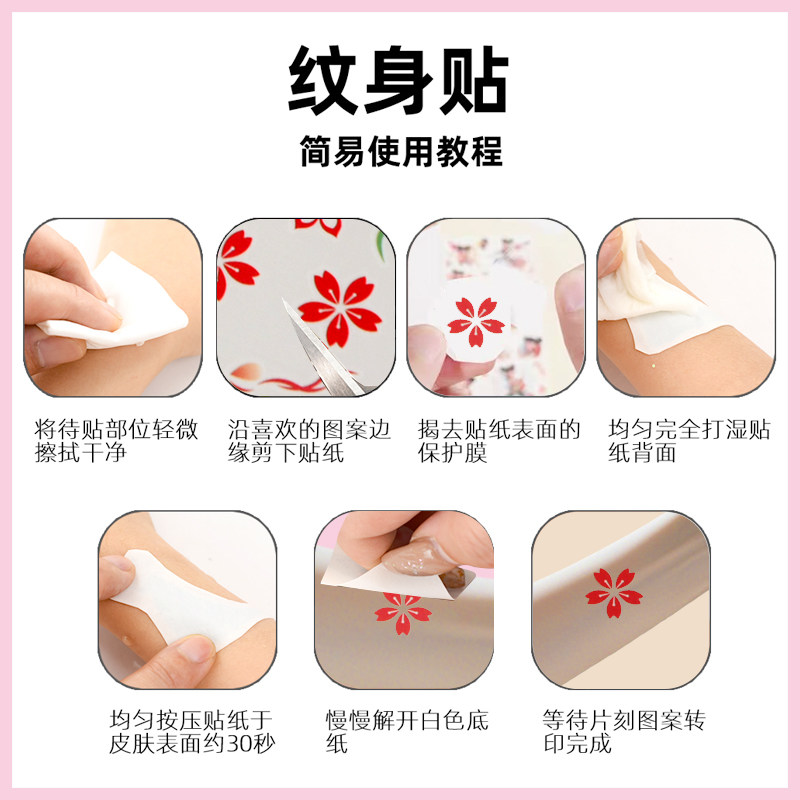 纹身贴

简易使用教程

将待贴部位轻微擦拭干净

沿喜欢的图案边缘剪下贴纸

揭去贴纸表面的保护膜

均匀完全打湿贴纸背面

均匀按压贴纸于皮肤表面约30秒

慢慢解开白色底纸

等待片刻图案转印完成