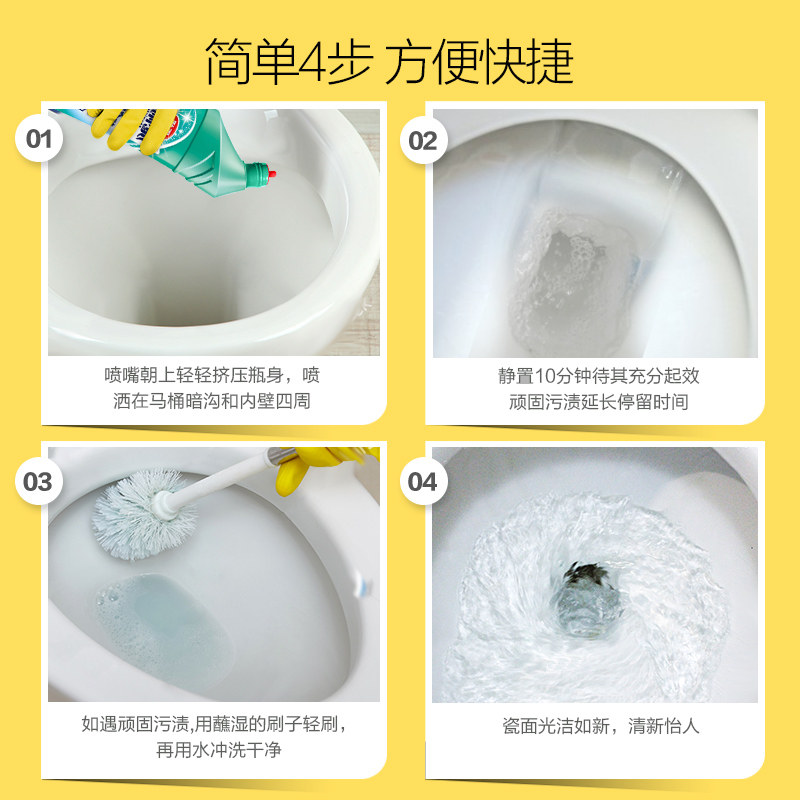 简单4步 方便快捷

01

喷嘴朝上轻轻挤压瓶身，喷洒在马桶暗沟和内壁四周

02

静置10分钟待其充分起效 顽固污渍延长停留时间

03

如遇顽固污渍,用蘸湿的刷子轻刷，再用水冲洗干净

04

瓷面光洁如新，清新怡人